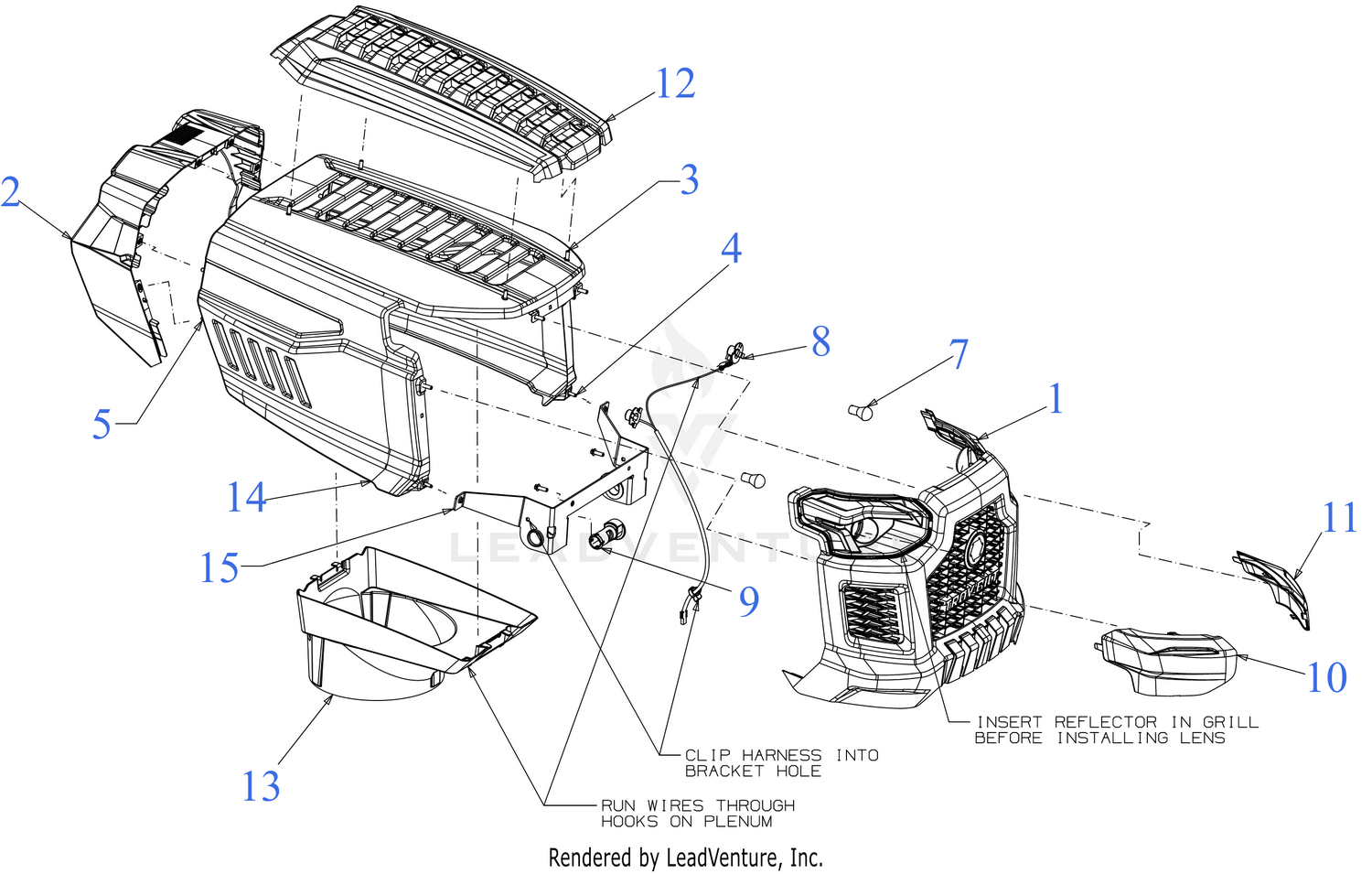 12

2

3

4

8

7

1

5

14

15

9

11

10

13

INSERT REFLECTOR IN GRILL BEFORE INSTALLING LENS

CLIP HARNESS INTO BRACKET HOLE

RUN WIRES THROUGH HOOKS ON PLENUM

LEADVENTURE

Rendered by LeadVenture, Inc.