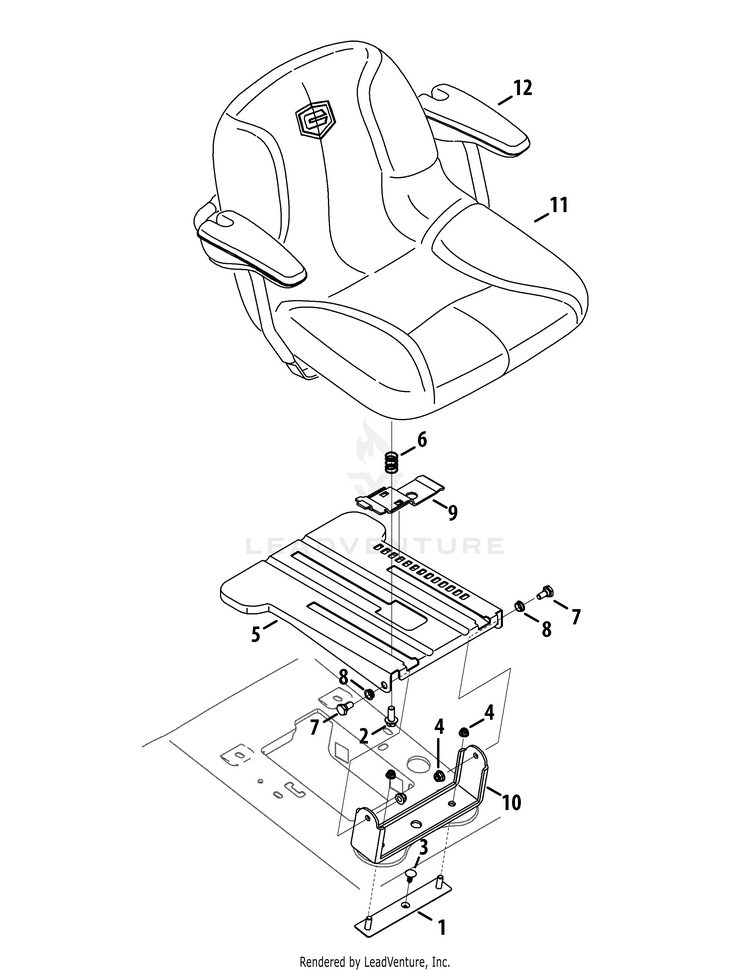 12
11
6
9
LEADVENTURE
7
8
5
8
7
2
4
4
10
3
1
Rendered by LeadVenture, Inc.