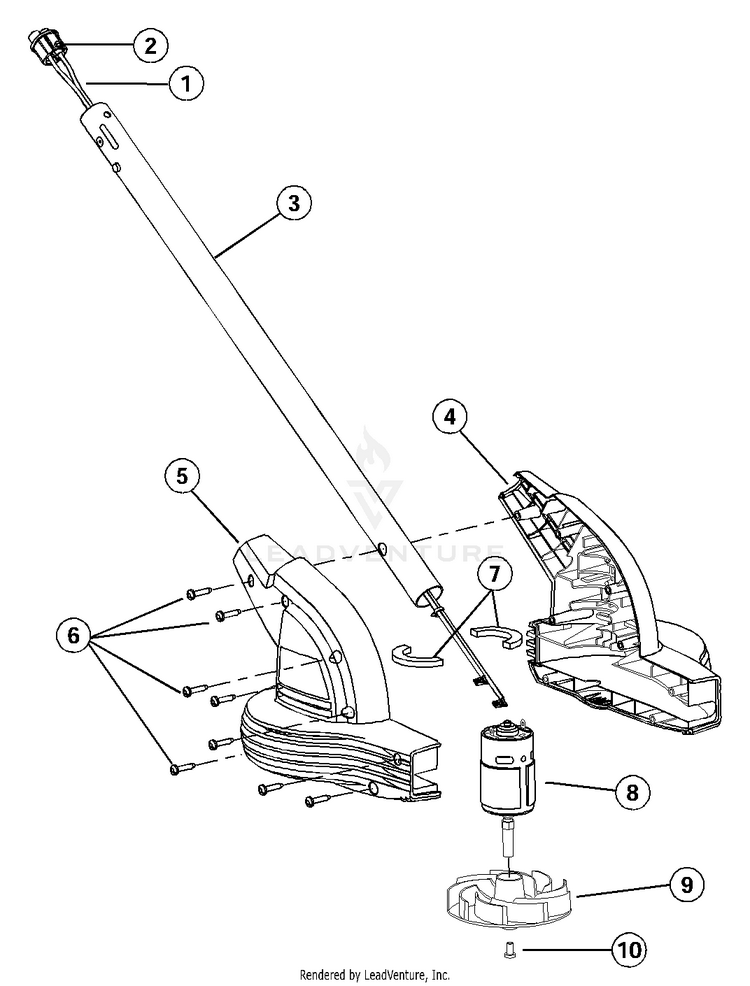 2
1
3
4
5
LEADVENTURE
7
6
8
9
10
Rendered by LeadVenture, Inc.