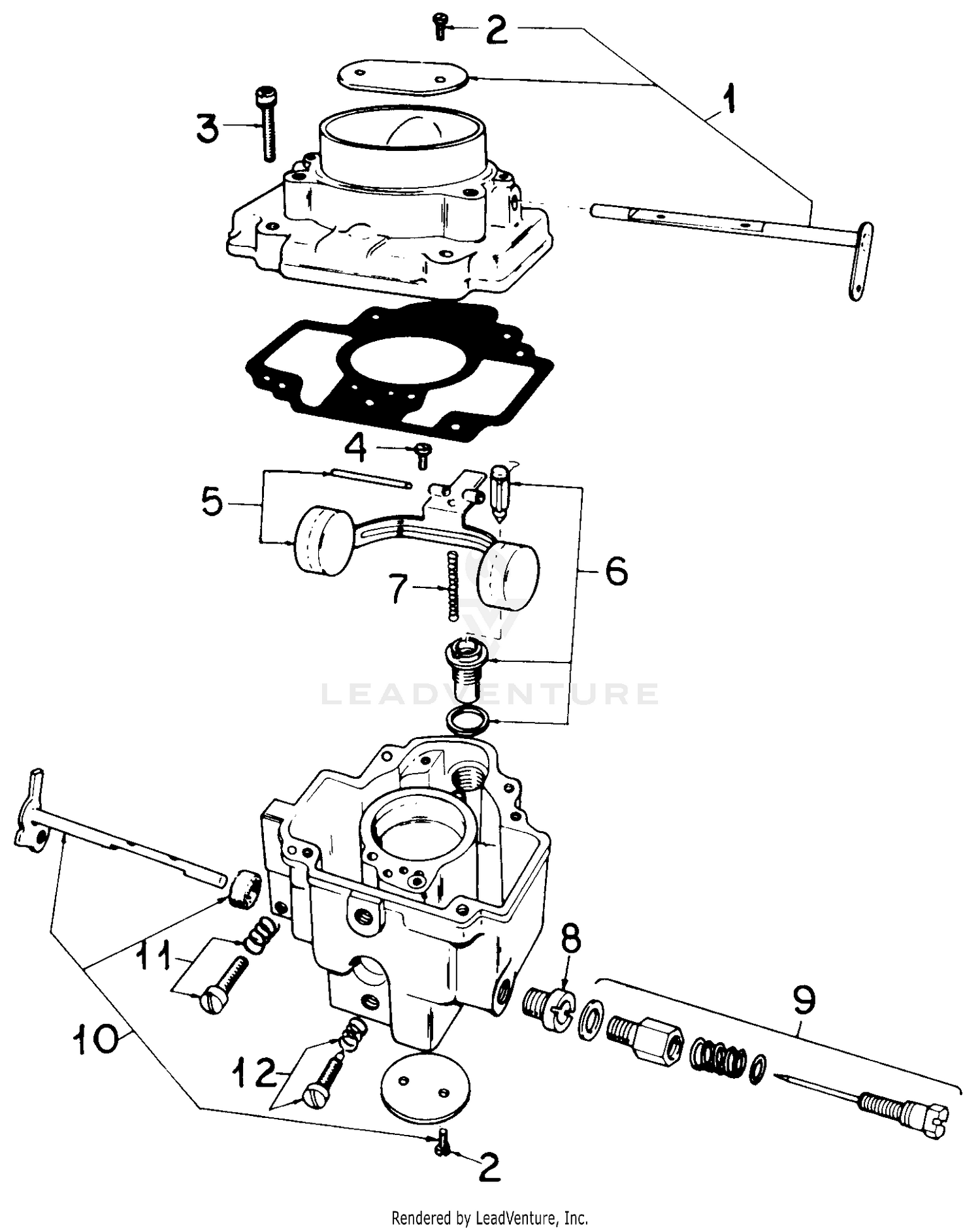 2
1
3
4
5
6
7
LEADVENTURE
8
9
11
10
12
2
Rendered by LeadVenture, Inc.