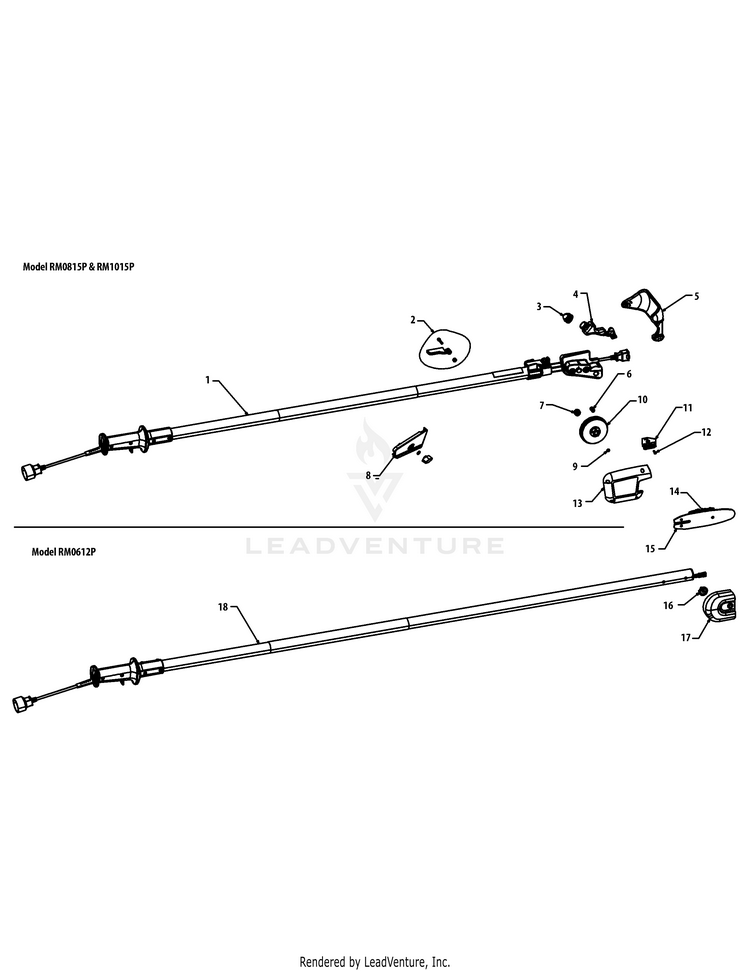 Model RM0815P & RM1015P

1
2
3
4
5
6
7
8
9
10
11
12
13
14
15

LEADVENTURE

Model RM0612P

18
16
17

Rendered by LeadVenture, Inc.