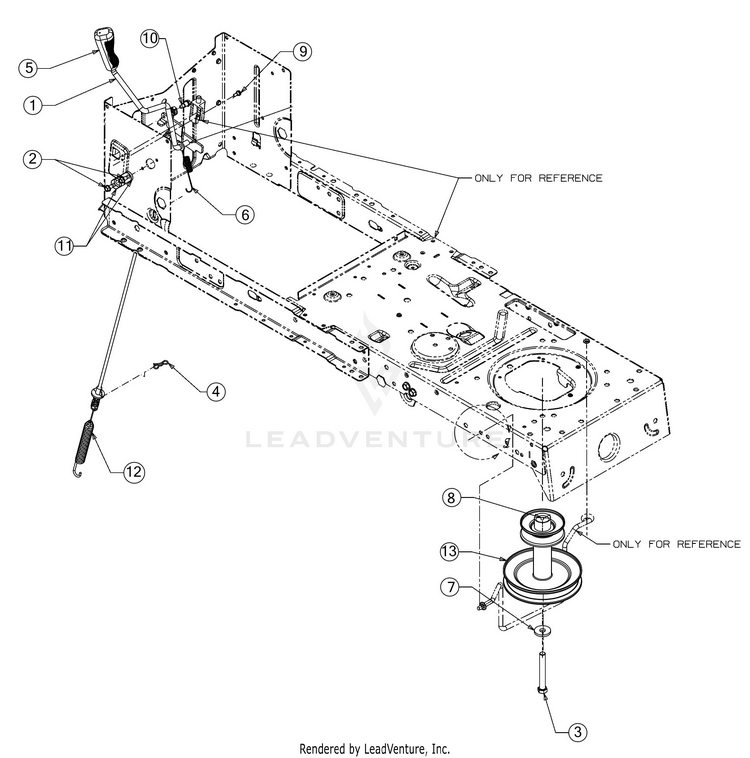 10
9
5
1
2
ONLY FOR REFERENCE
6
11
4
LEADVENTURE
12
8
ONLY FOR REFERENCE
13
7
3
Rendered by LeadVenture, Inc.