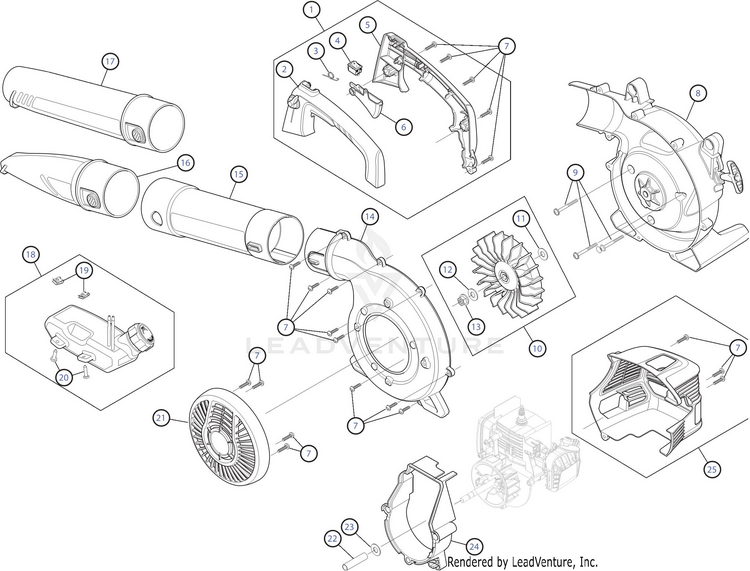 1
2
3
4
5
6
7
8
9
10
11
12
13
14
15
16
17
18
19
20
21
22
23
24
25
7
7
7
7
7
LEADVENTURE
Rendered by LeadVenture, Inc.