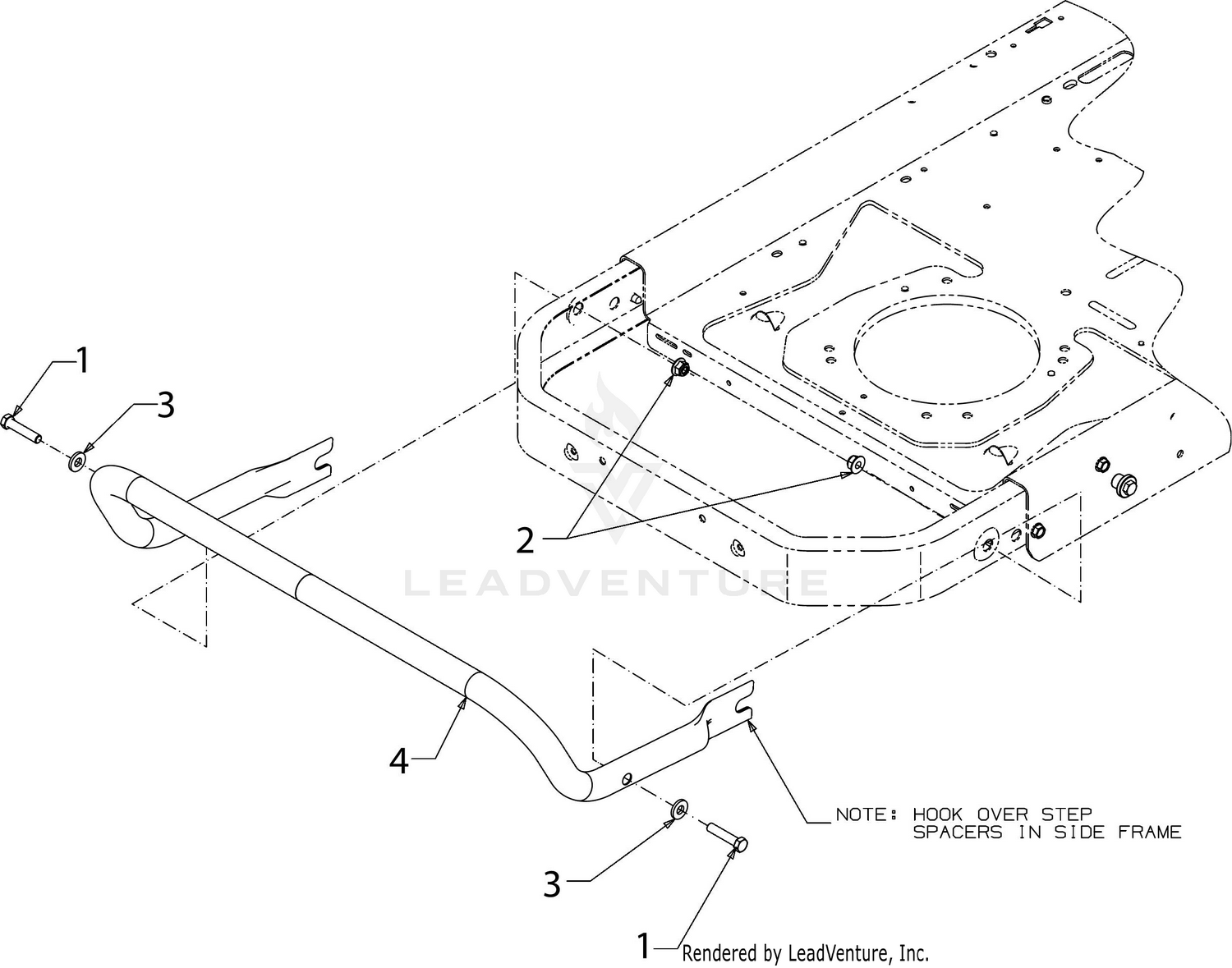 1
3
2
LEADVENTURE
4
NOTE: HOOK OVER STEP SPACERS IN SIDE FRAME
3
1
Rendered by LeadVenture, Inc.