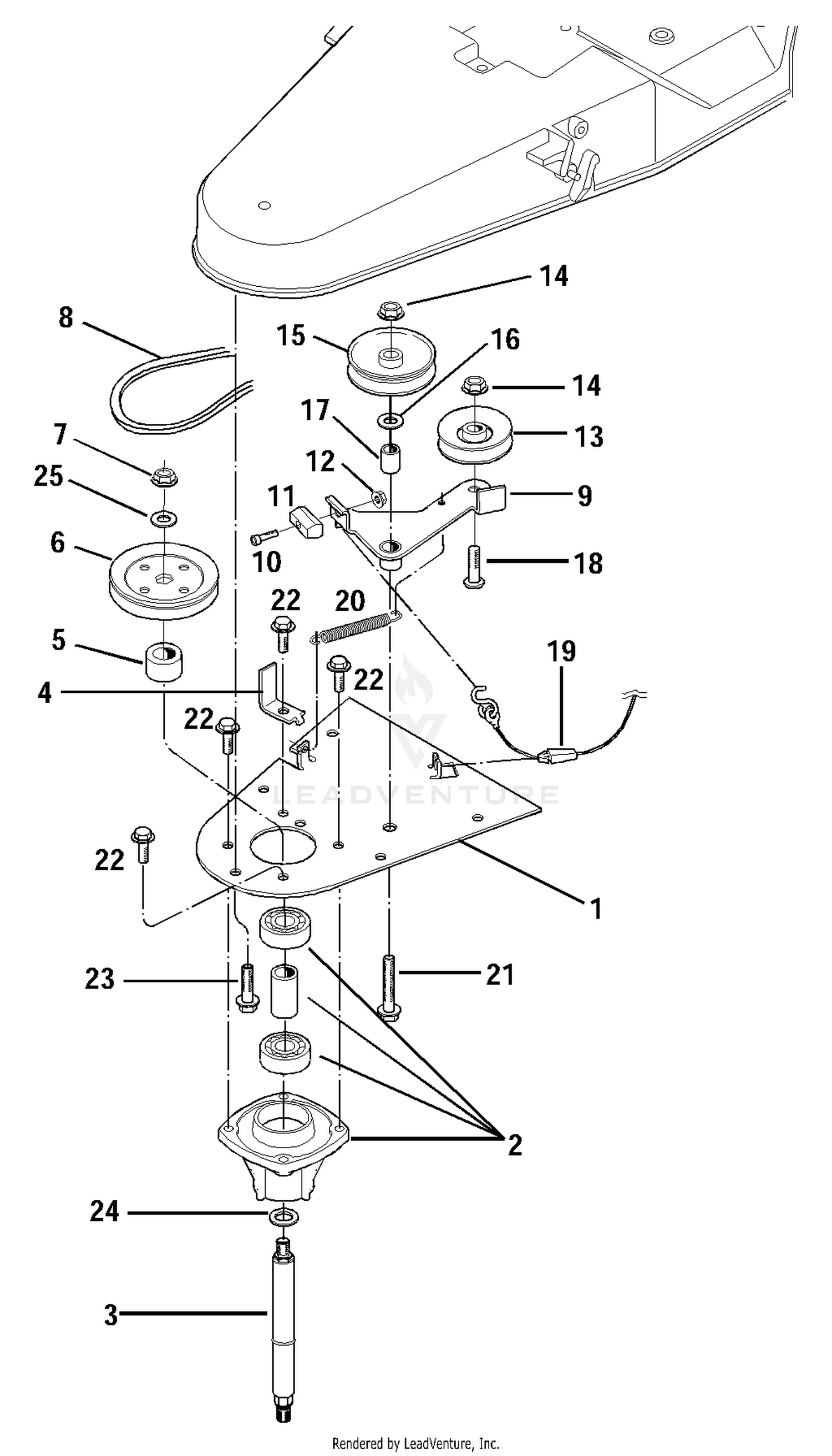 14

8

15

16

14

17

13

7

12

25

11

9

6

10

18

22

20

5

19

22

4

22

LEADVENTURE

22

1

23

21

2

24

3

Rendered by LeadVenture, Inc.