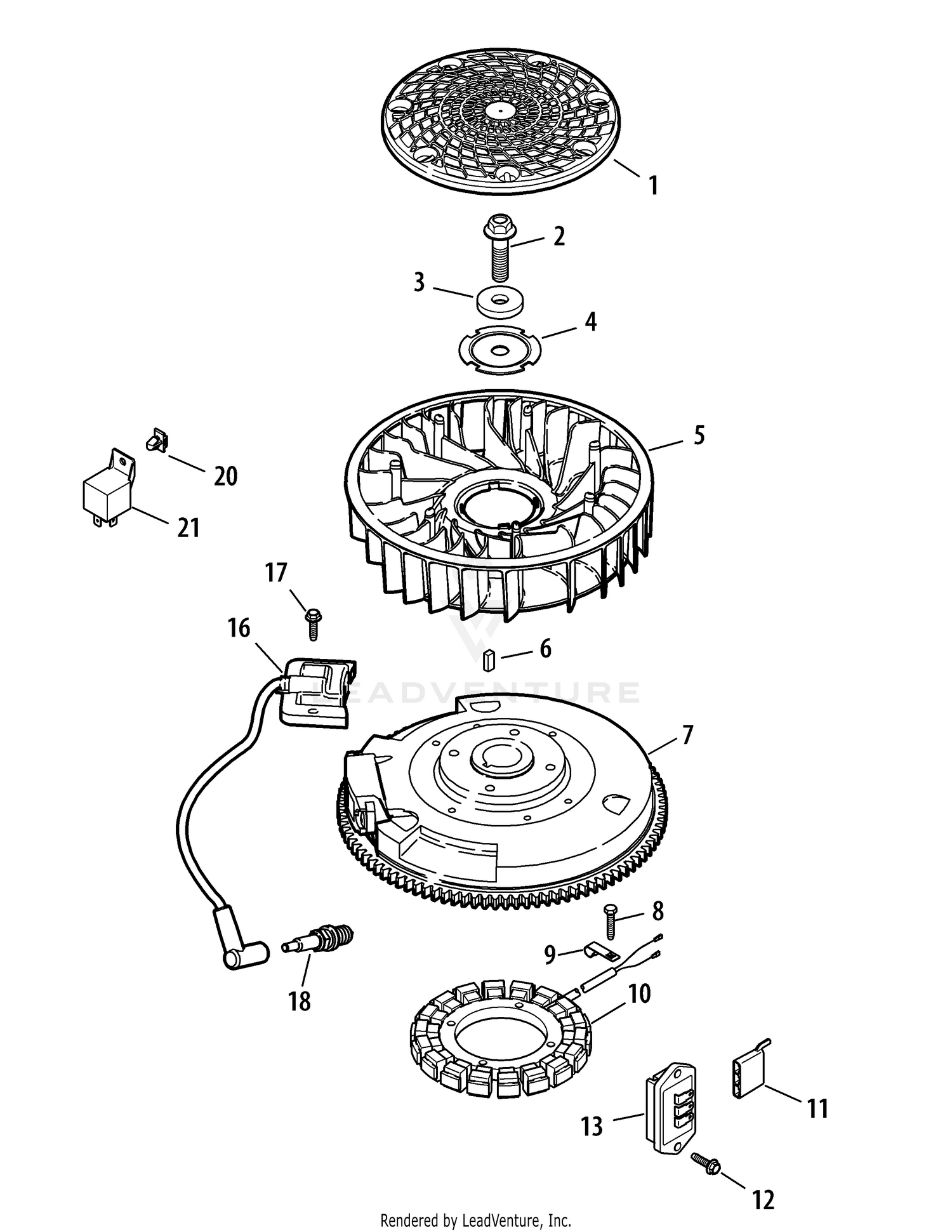 1
2
3
4
5
20
21
17
16
6
LEADVENTURE
7
8
9
18
10
11
13
12
Rendered by LeadVenture, Inc.