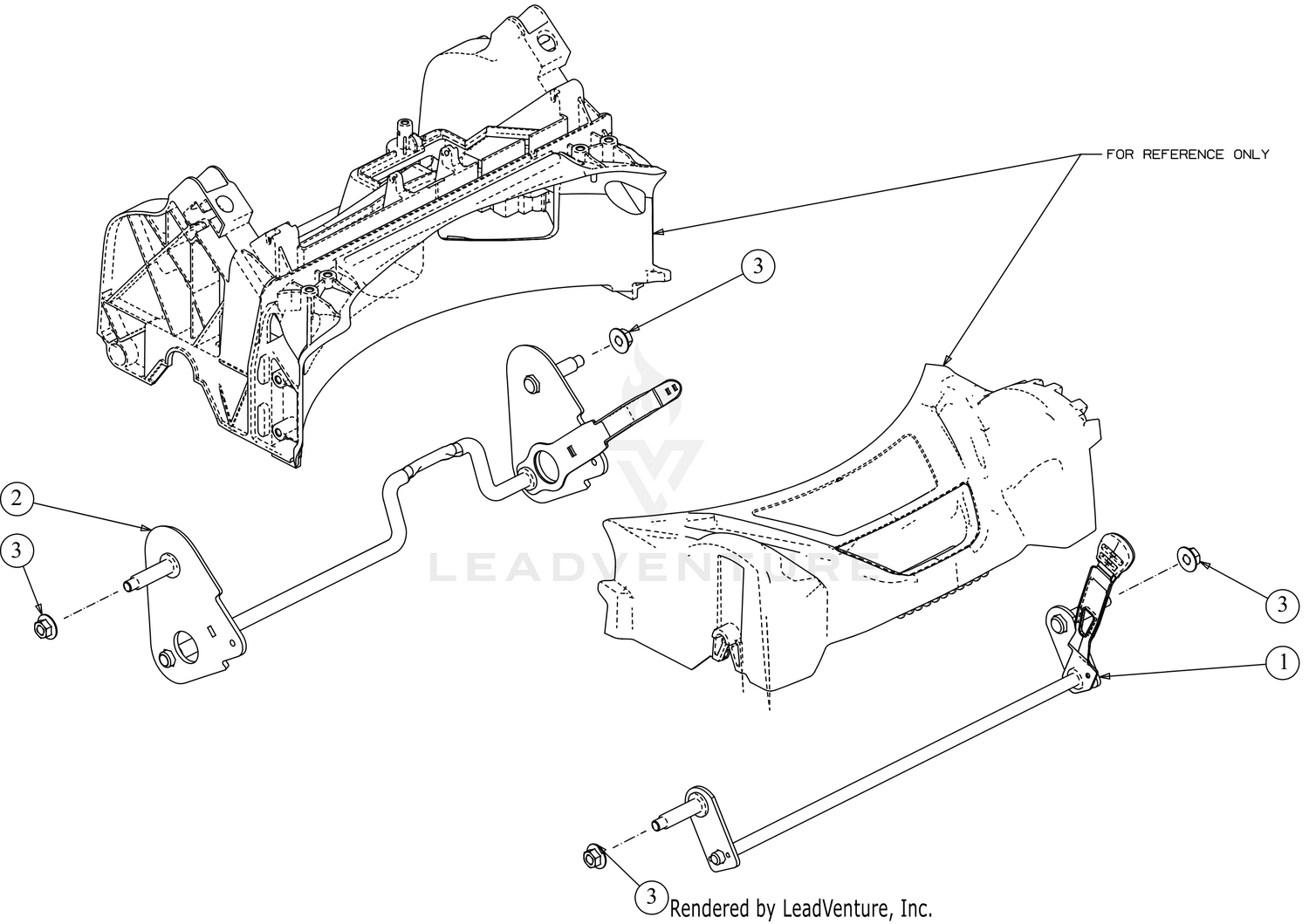 FOR REFERENCE ONLY

3

2

3

LEADVENTURE

3

1

3

Rendered by LeadVenture, Inc.