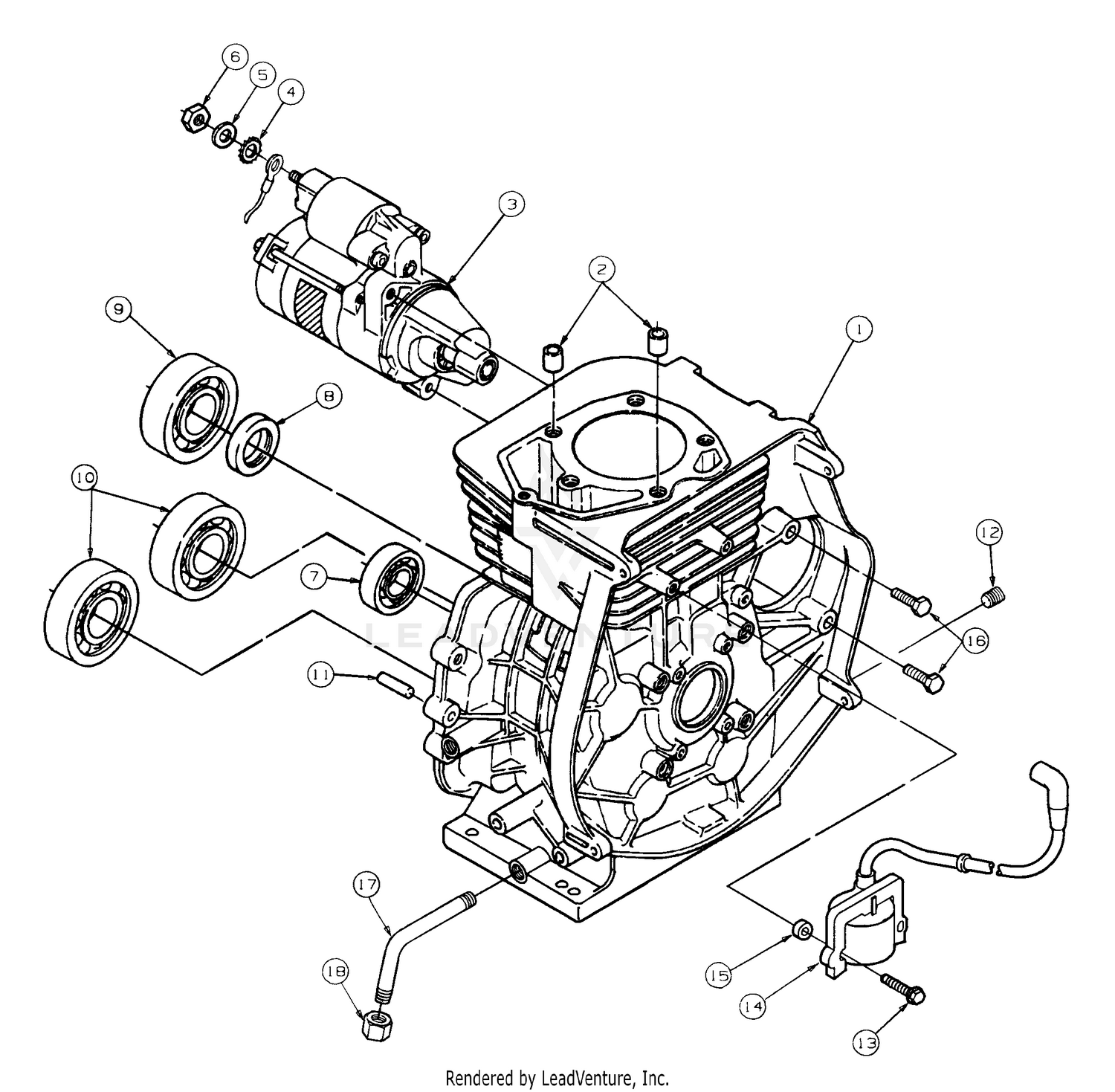 6
5
4
3
2
1
9
8
10
7
12
16
11
17
18
15
14
13
LEADVENTURE
Rendered by LeadVenture, Inc.