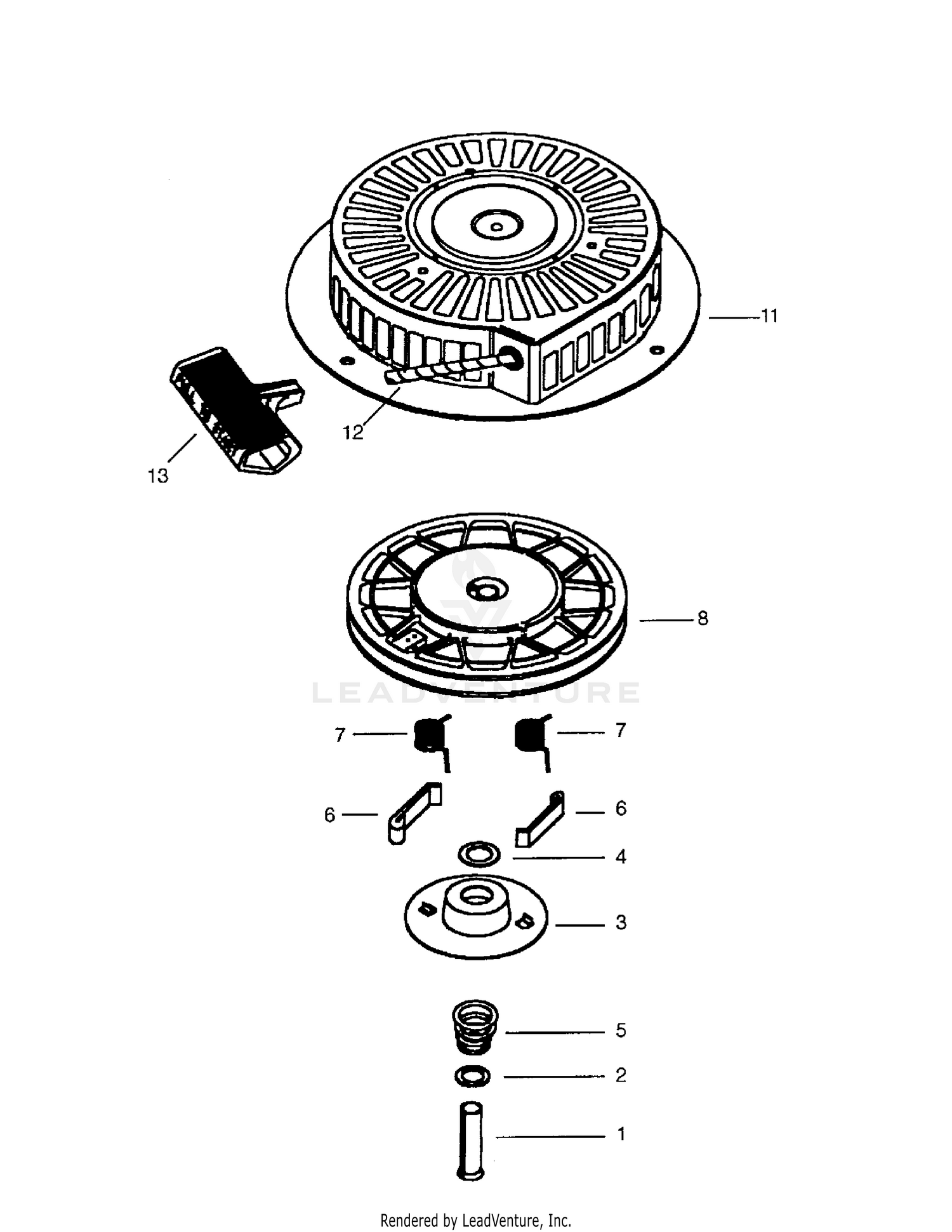 11

12

13

8

LEADVENTURE

7

7

6

6

4

3

5

2

1

Rendered by LeadVenture, Inc.