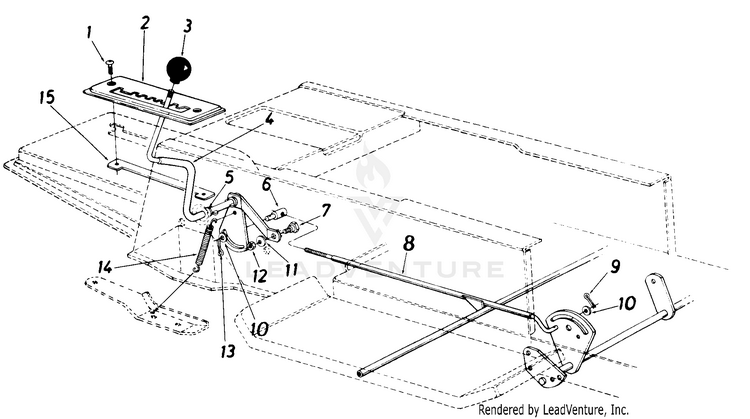 1
2
3
15
4
5
6
7
8
9
10
14
12
11
10
13
LEADVENTURE
Rendered by LeadVenture, Inc.