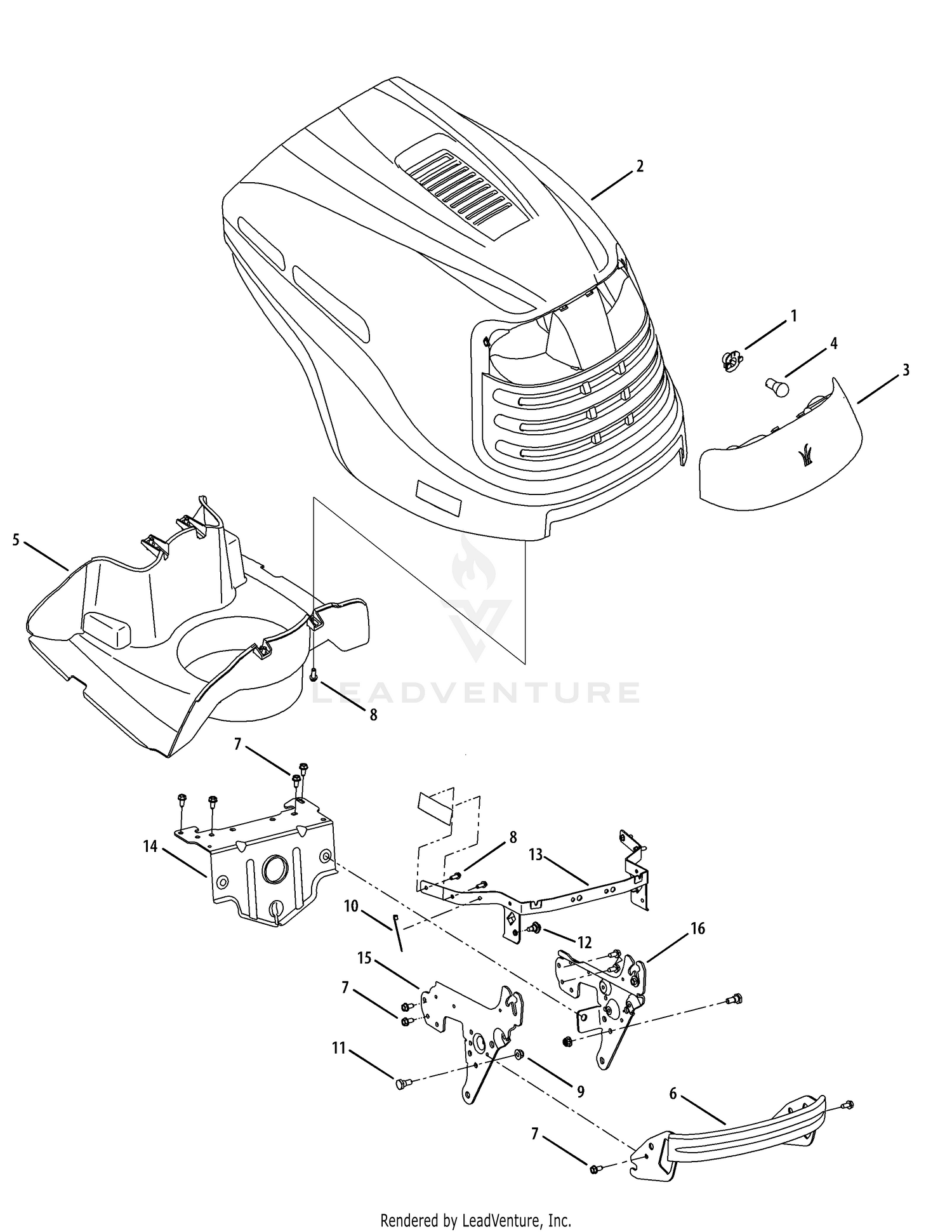 2

1
4
3

5

LEADVENTURE

8

7

14

8
13

10

12
16

15
7

11

9

6

7

Rendered by LeadVenture, Inc.