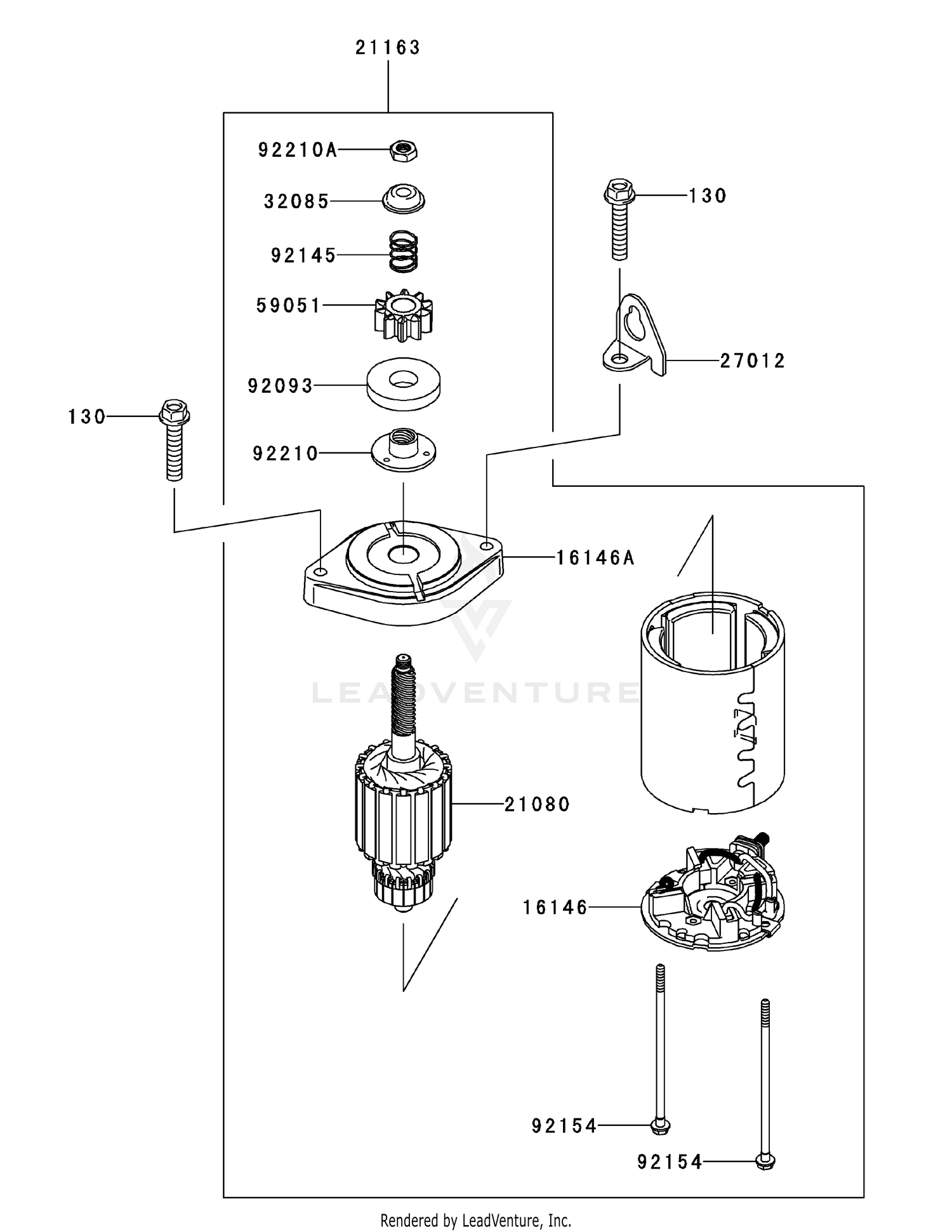 21163

92210A

32085

130

92145

59051

27012

92093

130

92210

16146A

LEADVENTURE

21080

16146

92154

92154

Rendered by LeadVenture, Inc.