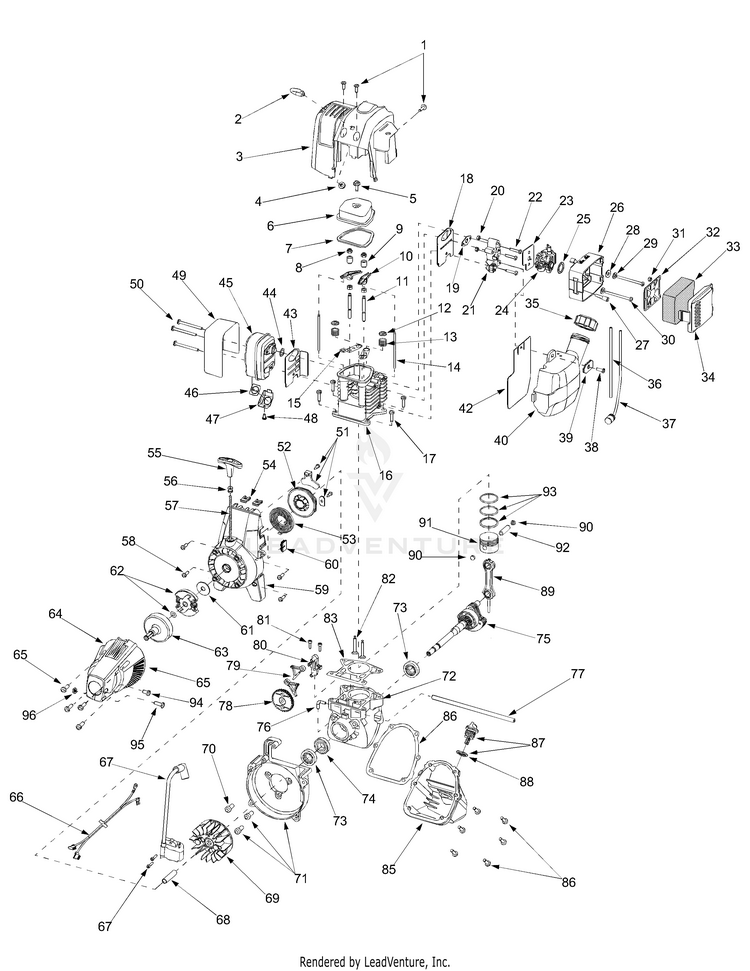 1
2
3
4
5
6
7
8
9
10
11
12
13
14
15
16
17
18
19
20
21
22
23
24
25
26
27
28
29
30
31
32
33
34
35
36
37
38
39
40
42
43
44
45
46
47
48
49
50
51
52
53
54
55
56
57
58
59
60
61
62
63
64
65
65
66
67
67
68
69
70
71
72
73
73
74
75
76
77
78
79
80
81
82
83
85
86
86
87
88
89
90
90
91
92
93
94
95
96
LEADVENTURE
Rendered by LeadVenture, Inc.