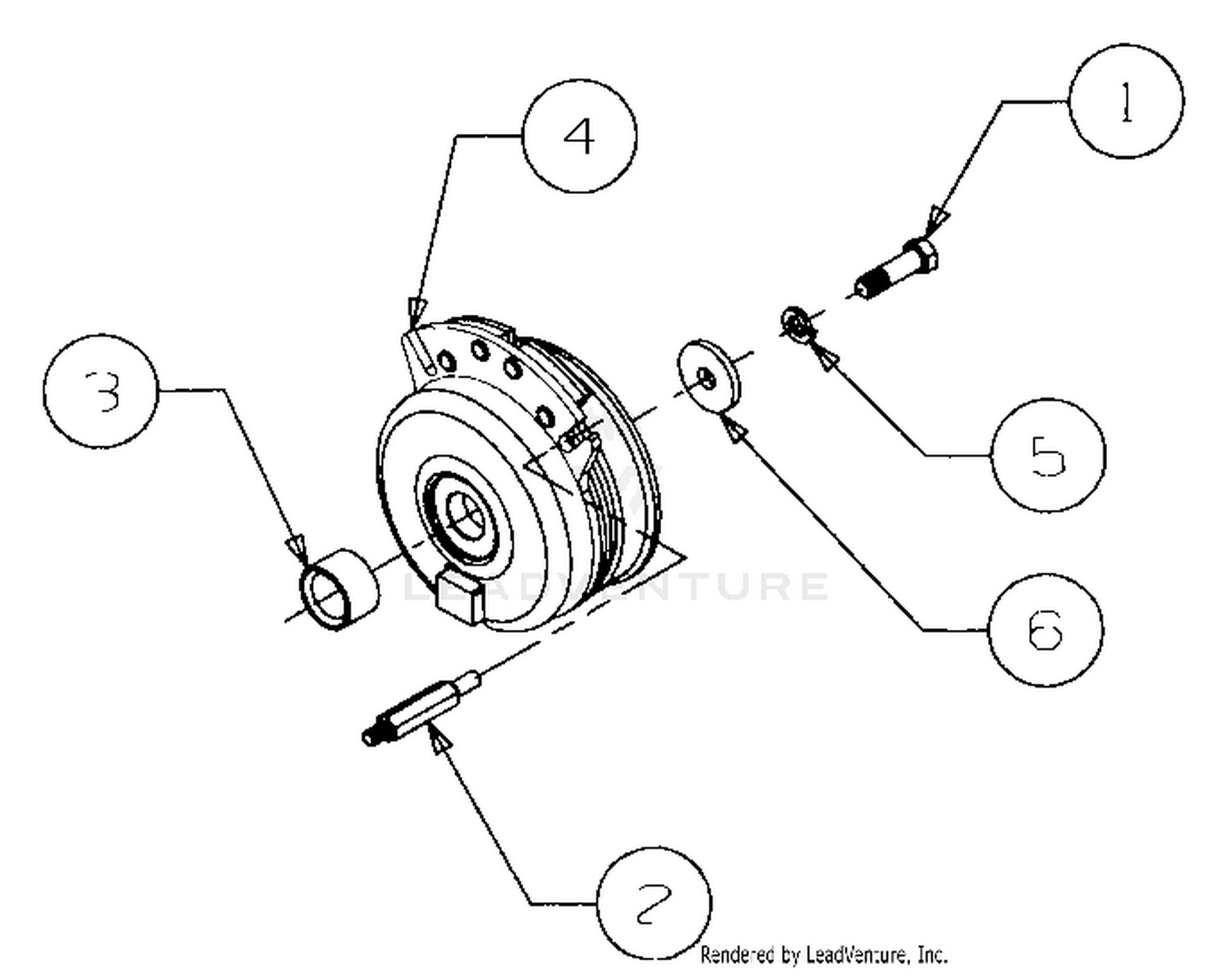 4

1

3

5

LEADVENTURE

6

2

Rendered by LeadVenture, Inc.