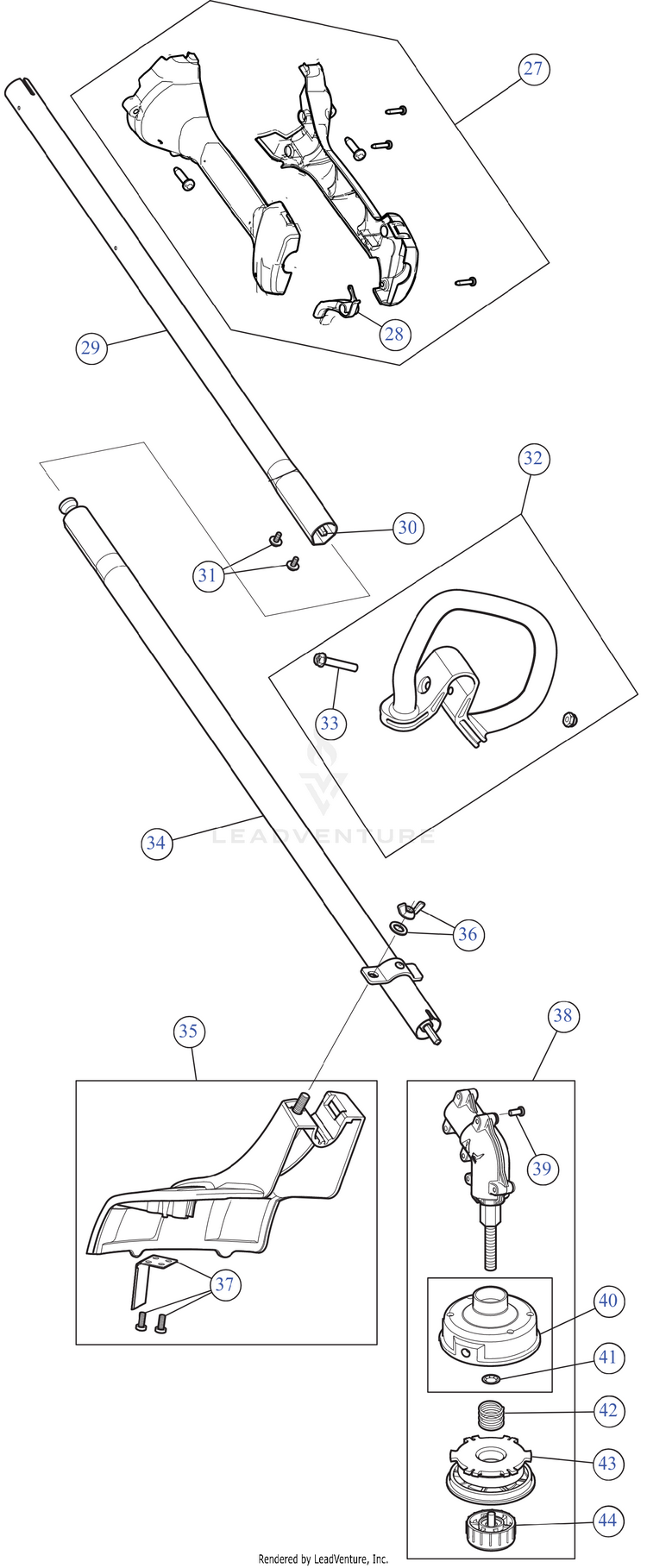 27

28

29

30

31

32

33

34

LEADVENTURE

36

35

38

39

37

40

41

42

43

44

Rendered by LeadVenture, Inc.