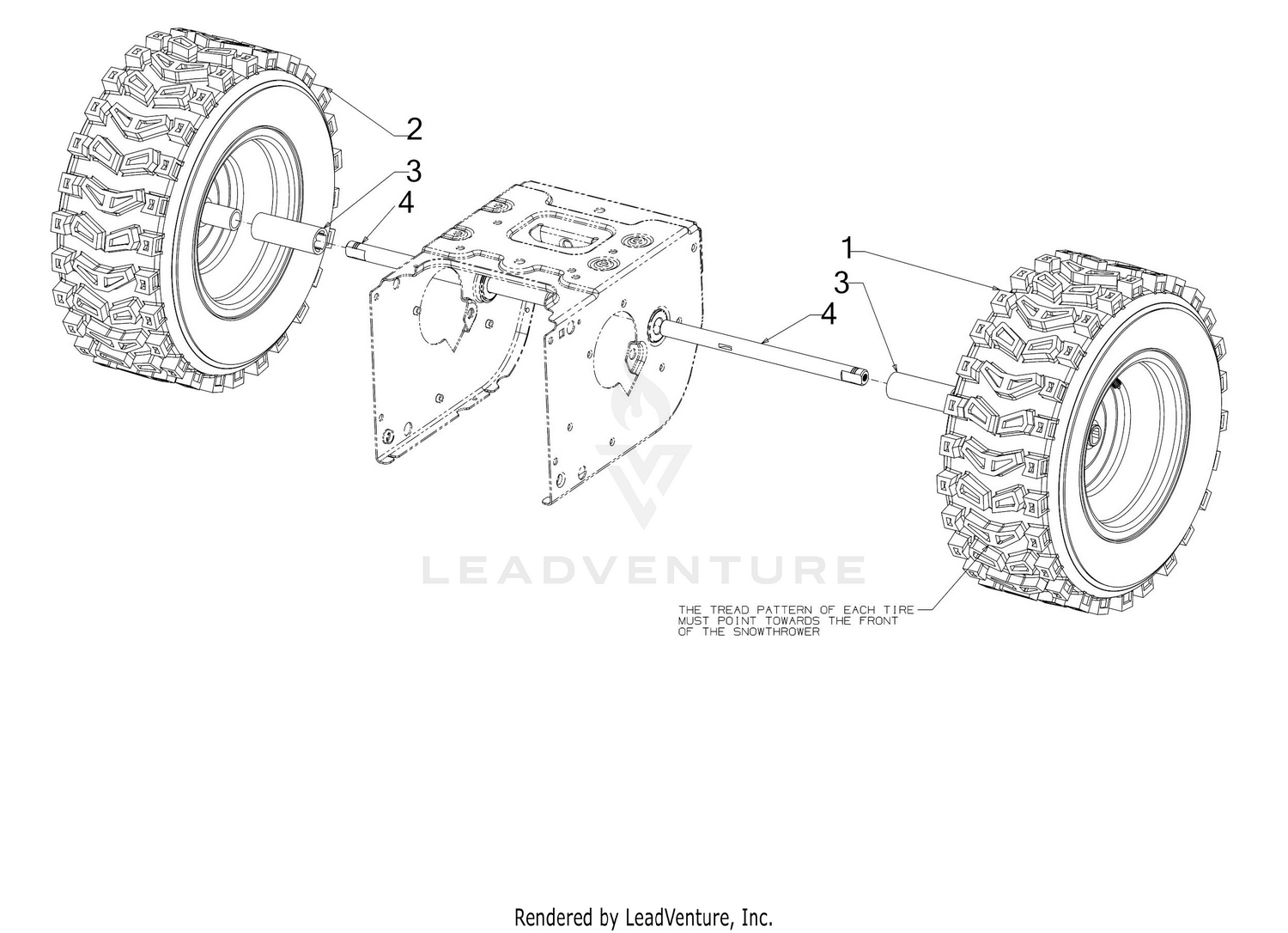 2
3
4
1
3
4
LEADVENTURE
THE TREAD PATTERN OF EACH TIRE MUST POINT TOWARDS THE FRONT OF THE SNOWTHROWER
Rendered by LeadVenture, Inc.