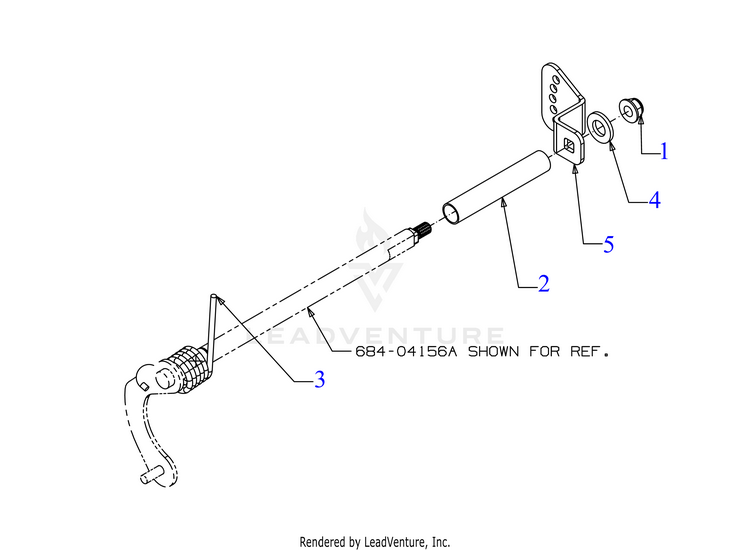 1
4
5
2
LEADVENTURE
684-04156A SHOWN FOR REF.
3
Rendered by LeadVenture, Inc.