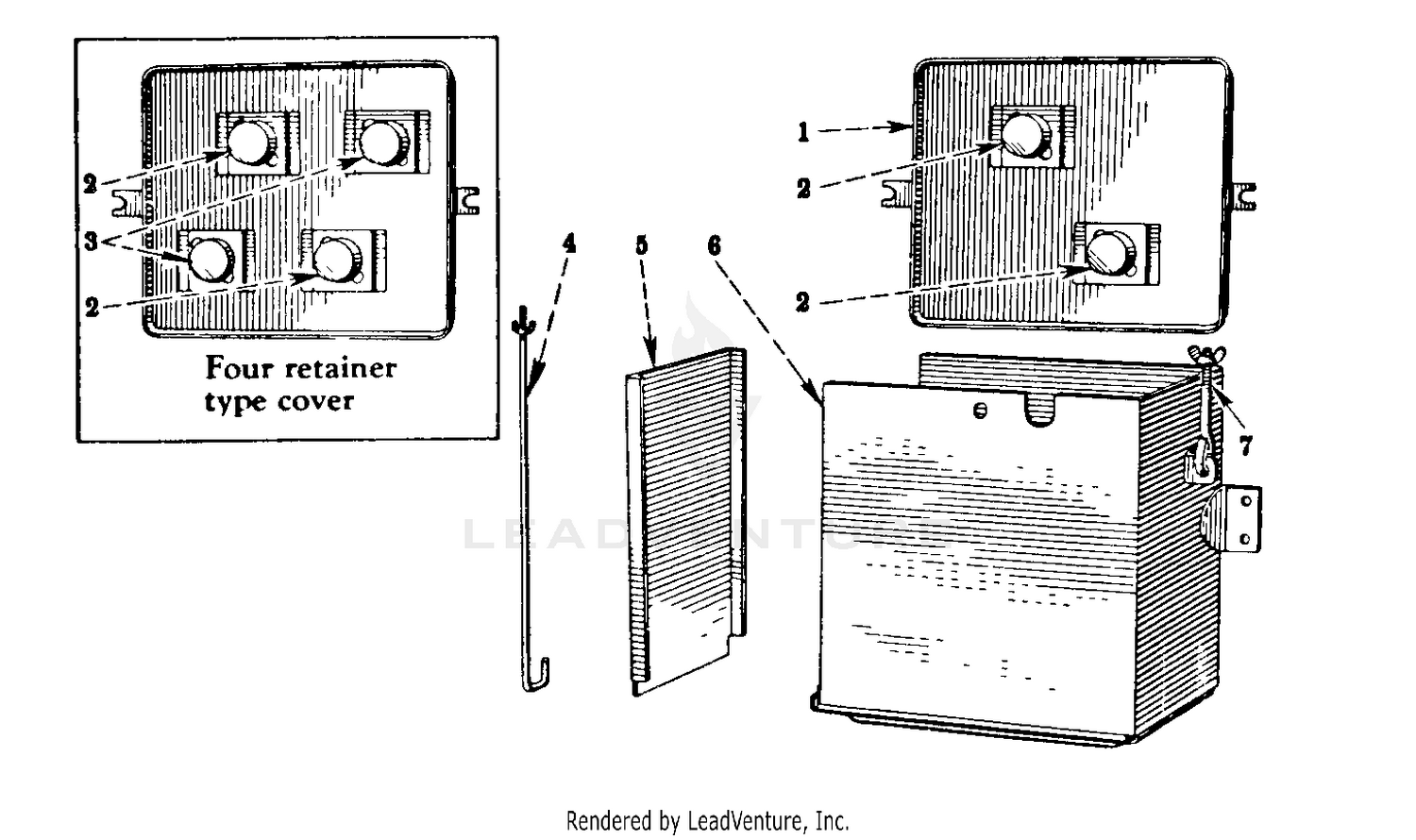 2
3
2
Four retainer type cover
4
5
6
1
2
2
7
LEADVENTURE
Rendered by LeadVenture, Inc.