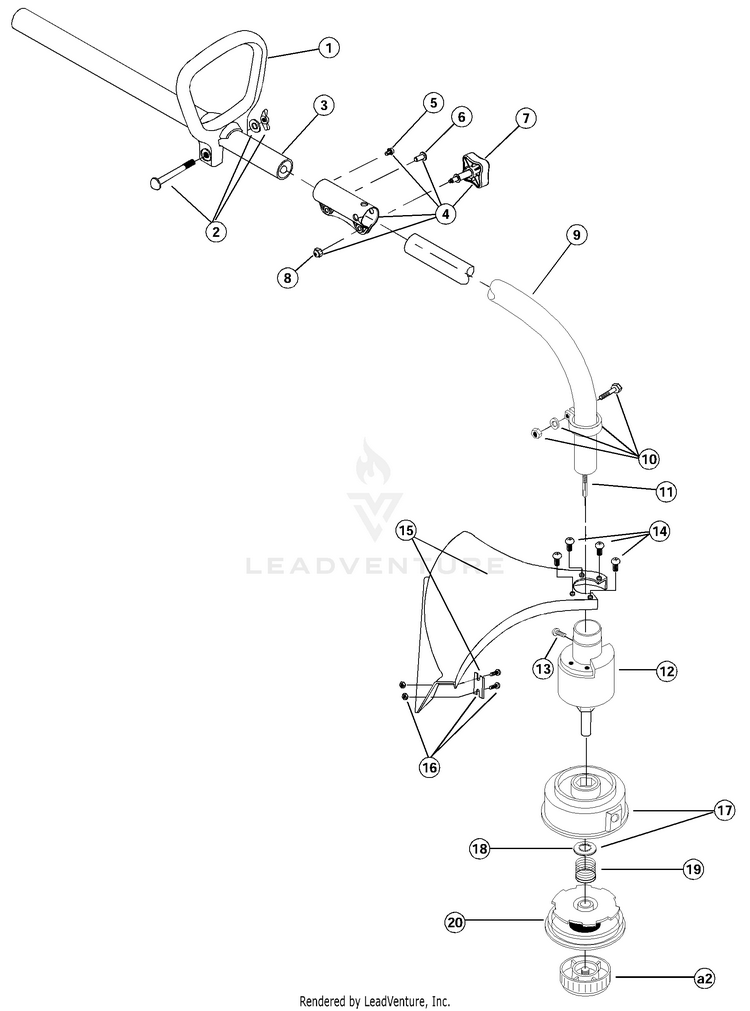 1
3
5
6
7
2
4
8
9
10
11
LEADVENTURE
15
14
13
12
16
17
18
19
20
a2
Rendered by LeadVenture, Inc.