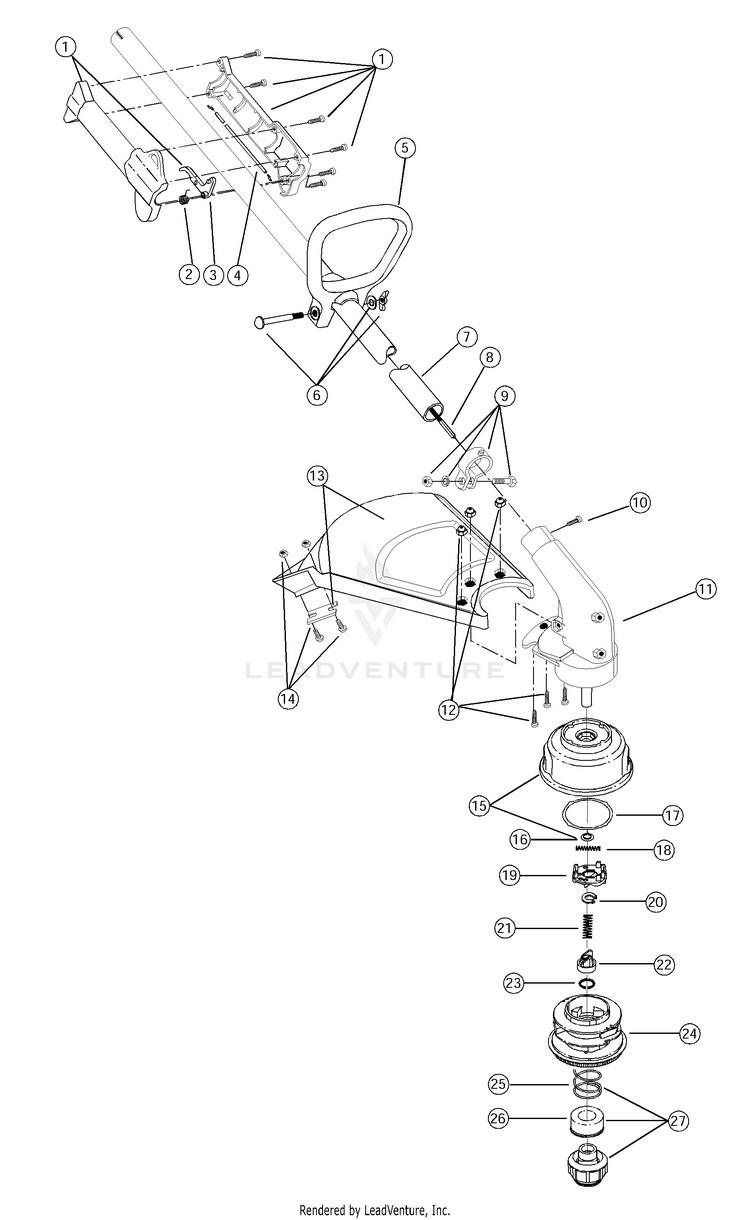 1
1
5
2 3 4
6
7
8
9
13
10
11
LEADVENTURE
14
12
15
17
16
18
19
20
21
22
23
24
25
26
27
Rendered by LeadVenture, Inc.