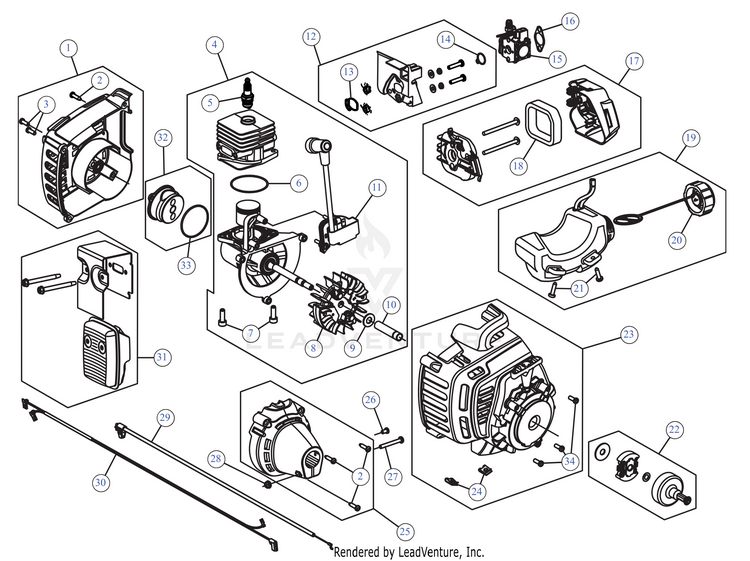 1
2
3
4
5
6
7
8
9
10
11
12
13
14
15
16
17
18
19
20
21
22
23
24
25
26
27
28
29
30
31
32
33
34
2
LEADVENTURE
Rendered by LeadVenture, Inc.