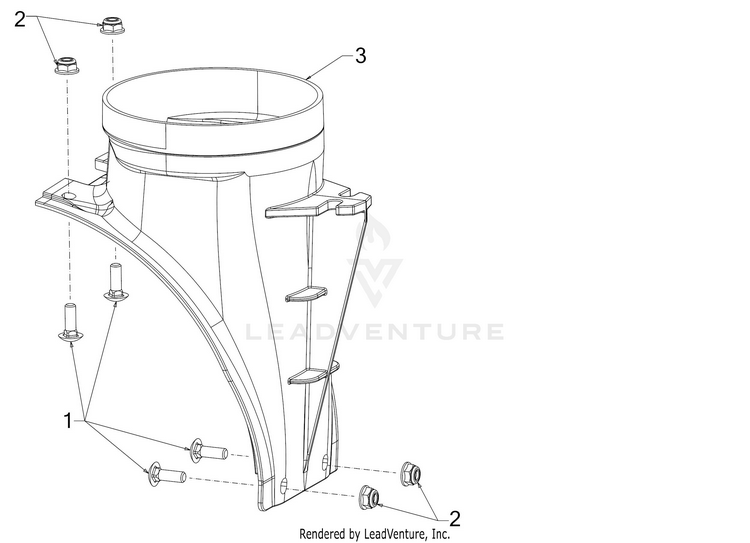 2
3
LEADVENTURE
1
2
Rendered by LeadVenture, Inc.