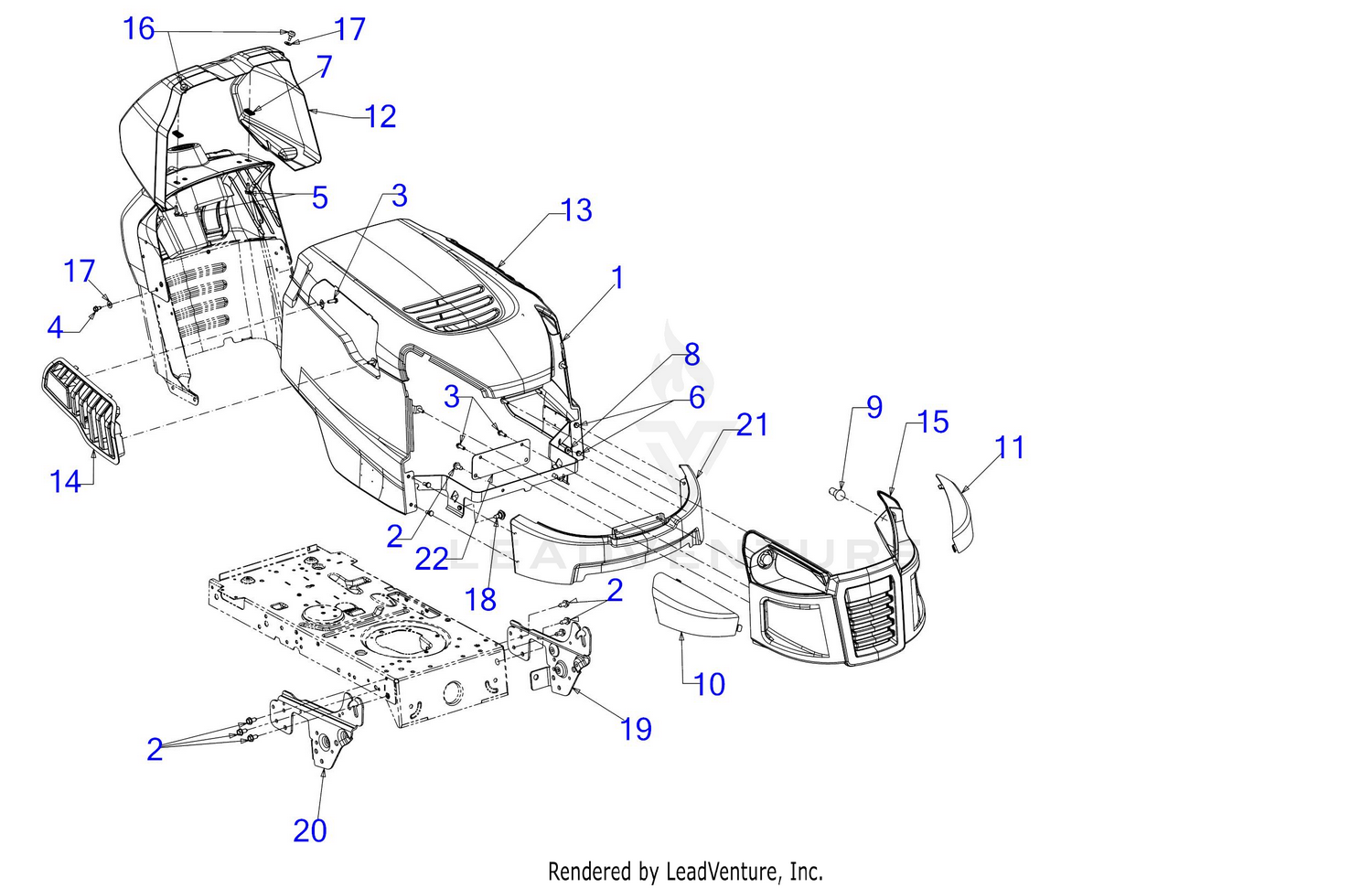 16
17
7
12
5
3
13
1
17
4
8
6
3
21
9
15
11
14
2
22
18
2
10
19
2
20
LEADVENTURE
Rendered by LeadVenture, Inc.