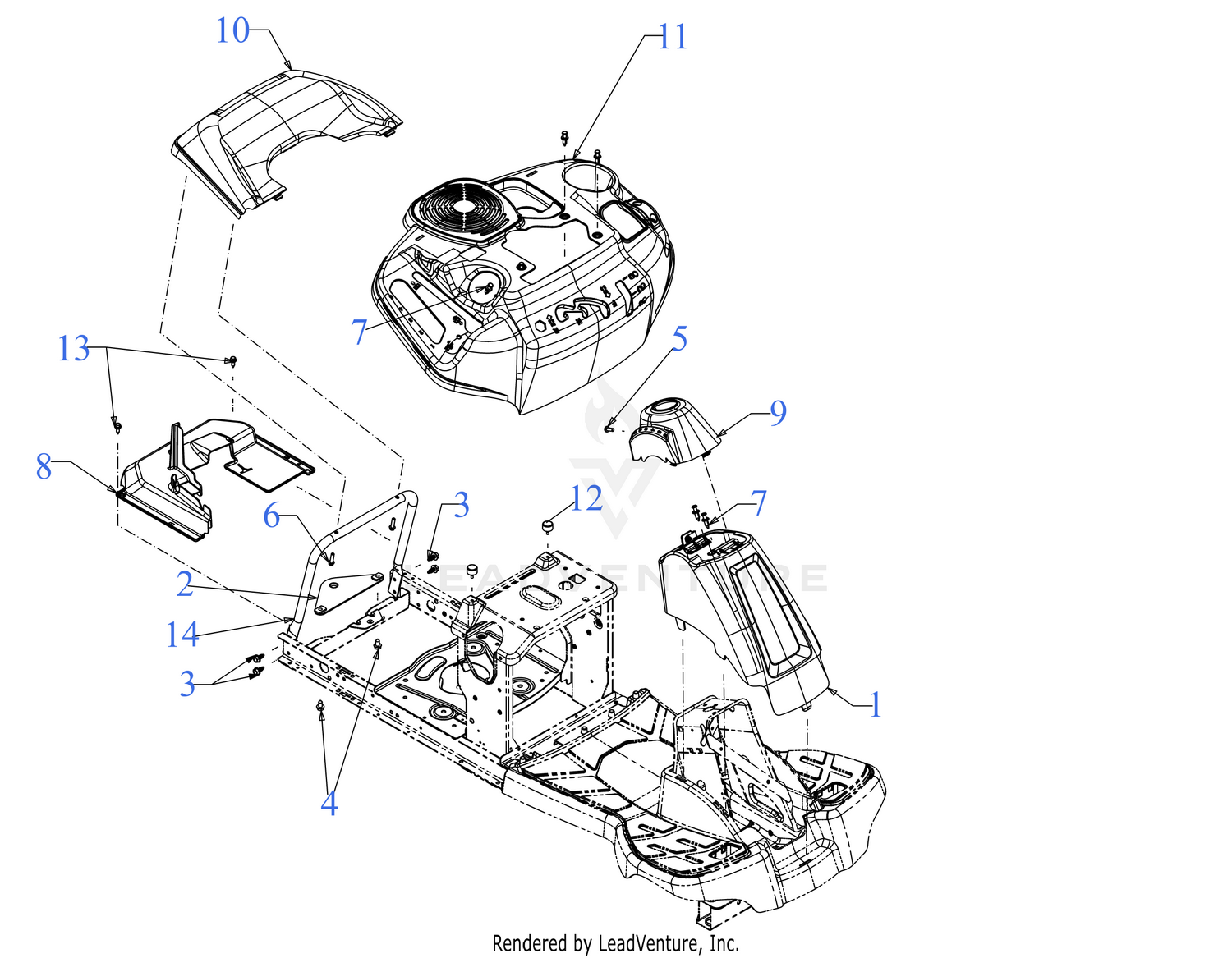 10
11
7
13
5
9
8
6
3
12
7
2
14
3
1
4
LEADVENTURE
Rendered by LeadVenture, Inc.