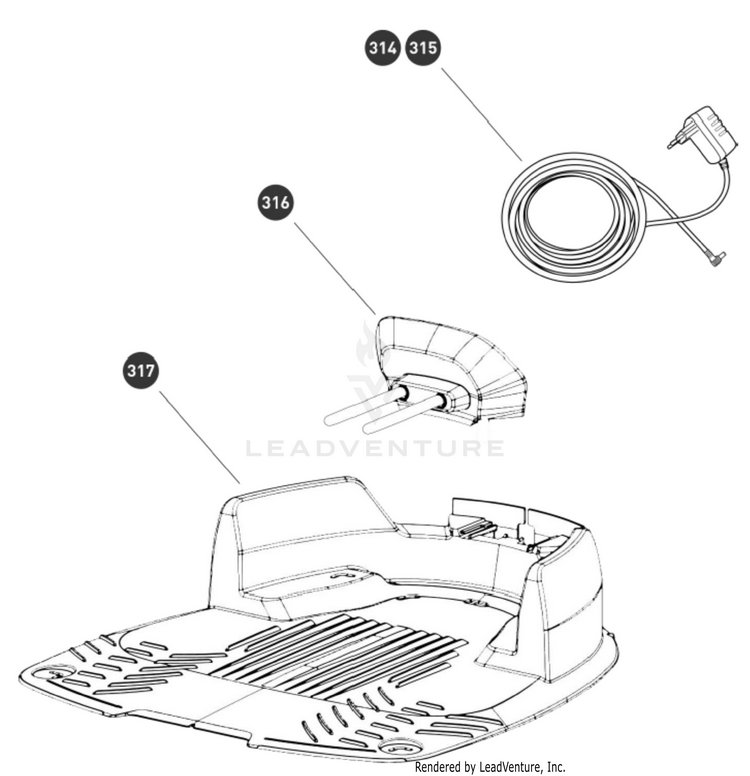 314 315

316

317

LEADVENTURE

Rendered by LeadVenture, Inc.