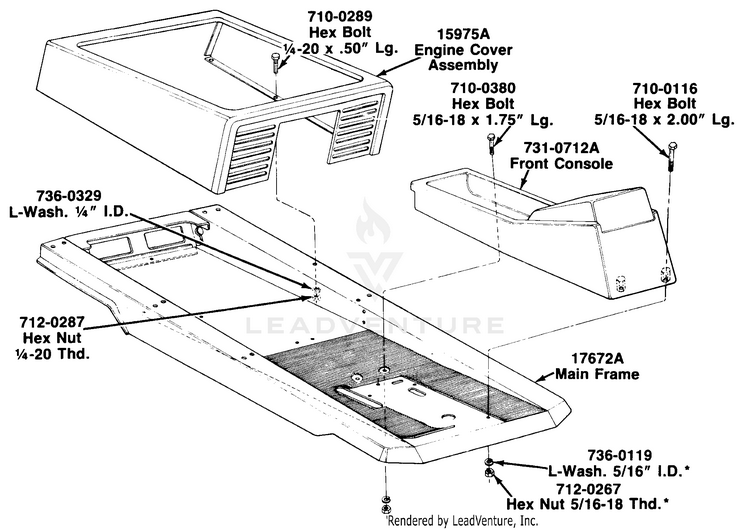 710-0289
Hex Bolt
¼-20 x .50" Lg.

15975A
Engine Cover
Assembly

710-0380
Hex Bolt
5/16-18 x 1.75" Lg.

710-0116
Hex Bolt
5/16-18 x 2.00" Lg.

731-0712A
Front Console

736-0329
L-Wash. ¼" I.D.

LEADVENTURE

712-0287
Hex Nut
¼-20 Thd.

17672A
Main Frame

736-0119
L-Wash. 5/16" I.D.*

712-0267
Hex Nut 5/16-18 Thd.*

Rendered by LeadVenture, Inc.