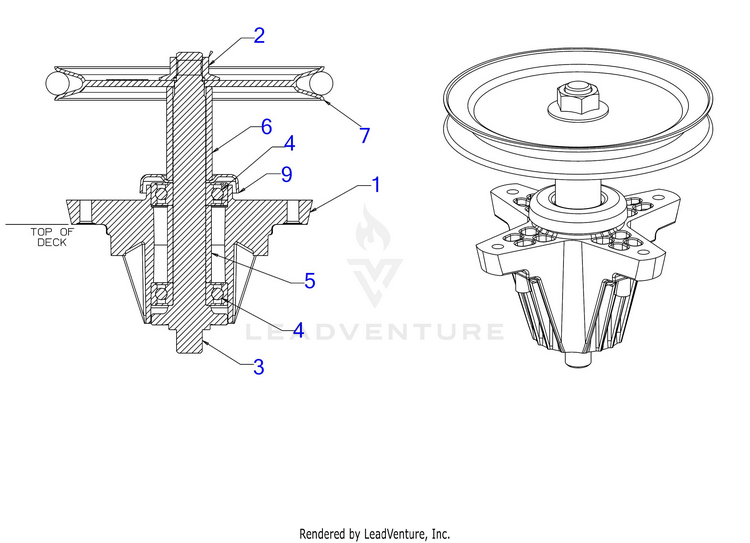 2
7
6
4
9
1
TOP OF DECK
5
4
3
LEADVENTURE
Rendered by LeadVenture, Inc.