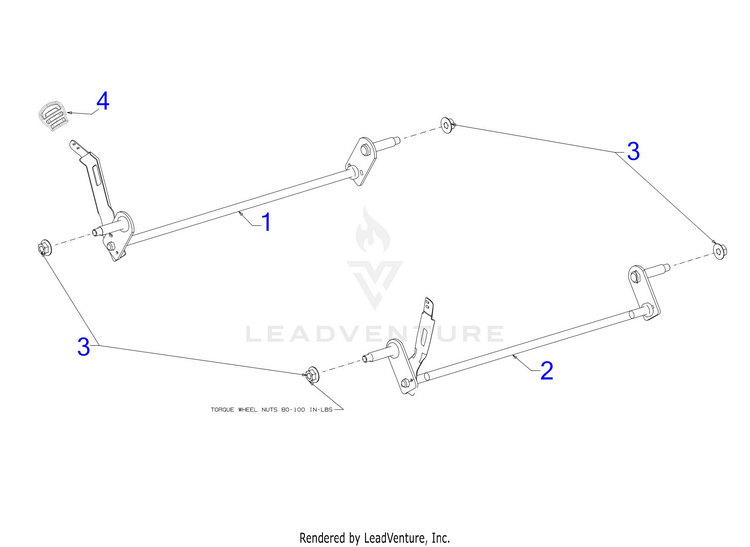 4

3

1

LEADVENTURE

3

2

TORQUE WHEEL NUTS 80-100 IN-LBS

Rendered by LeadVenture, Inc.