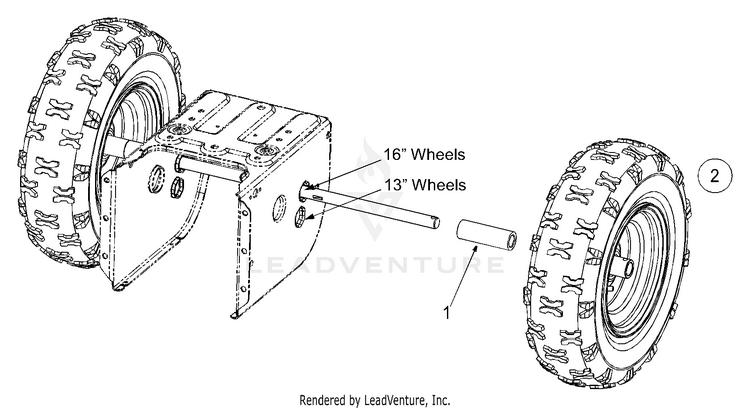 16” Wheels
13” Wheels
2
LEADVENTURE
1
Rendered by LeadVenture, Inc.