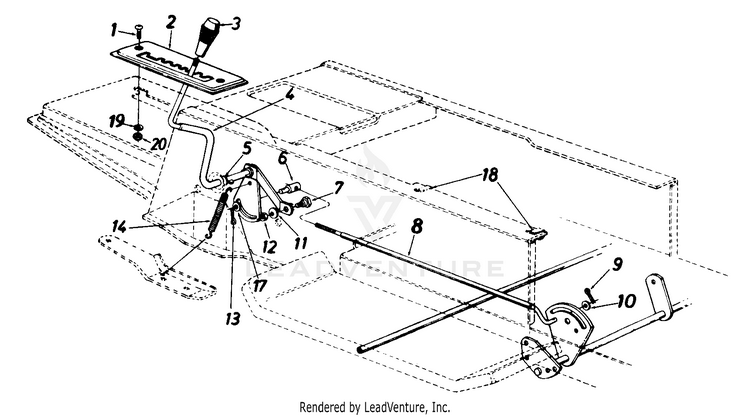 1
2
3
4
19
20
5
6
7
18
14
12
11
8
17
13
9
10

LEADVENTURE

Rendered by LeadVenture, Inc.