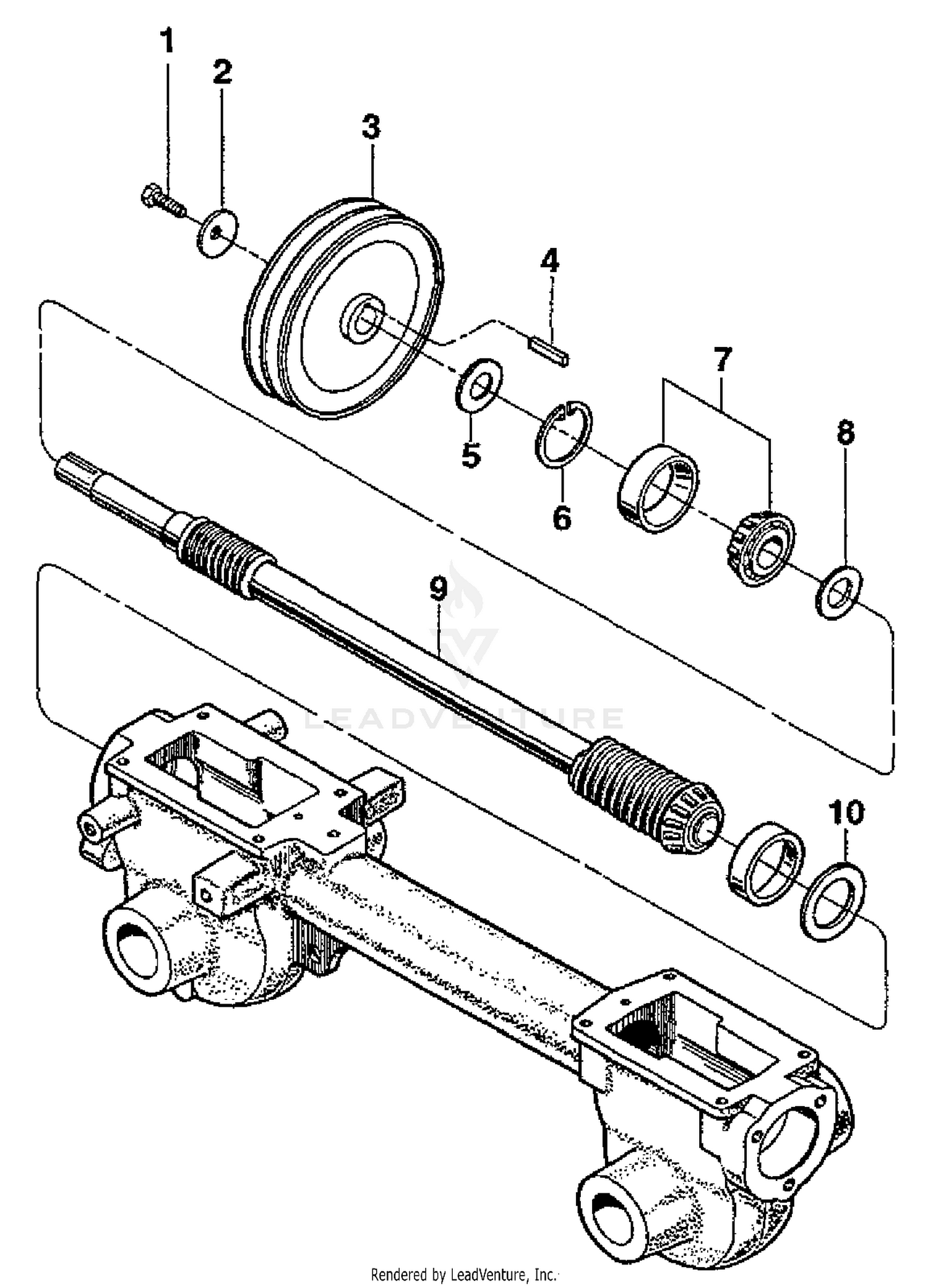 1
2
3
4
7
5
6
8
9
LEADVENTURE
10
Rendered by LeadVenture, Inc.