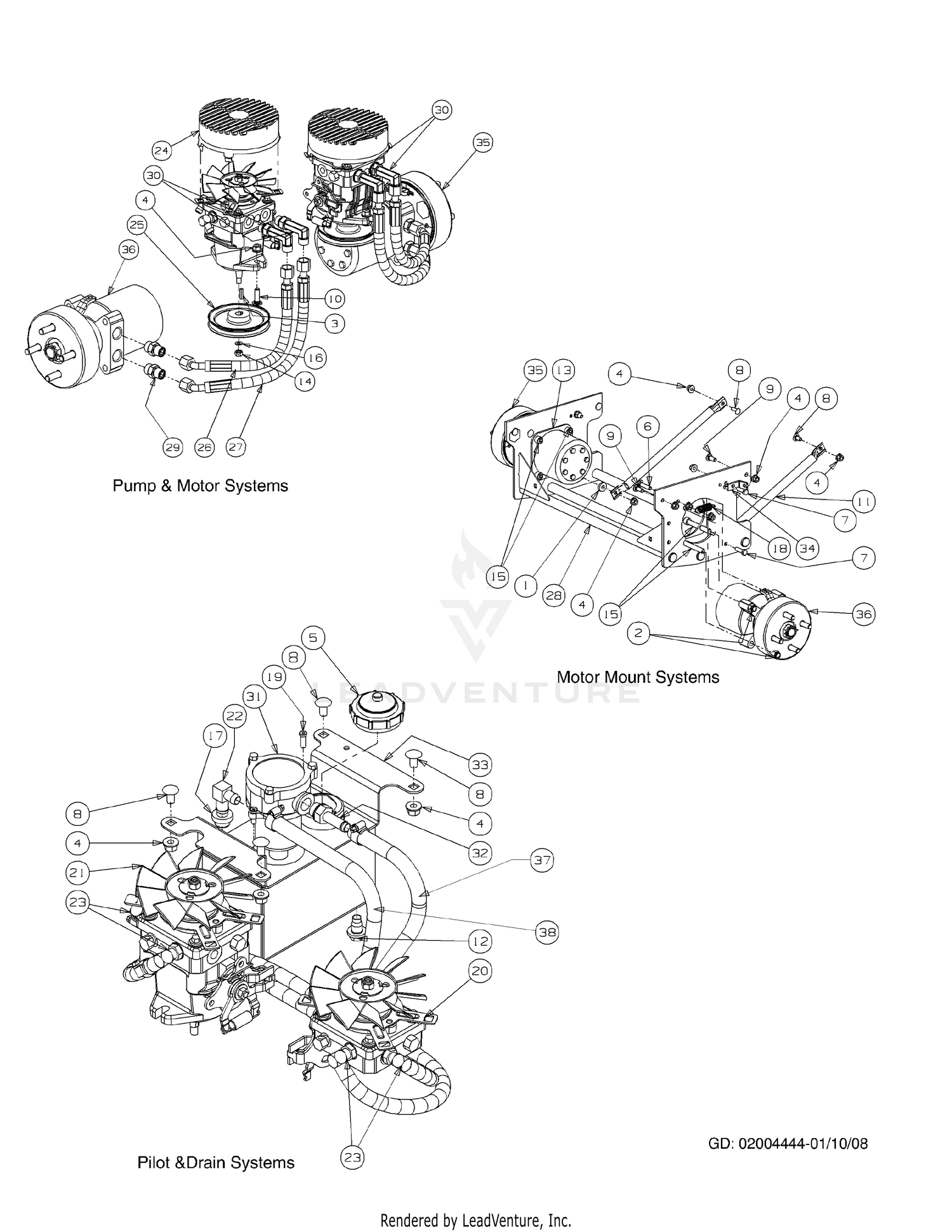 30
24
35
30
4
25
36
10
3
16
14
29
26
27

Pump & Motor Systems

35 13
4
8
9
4
8
9
6
4
11
7
18
34
7
15
1
28
4
15
36
2

Motor Mount Systems

LEADVENTURE

5
8
19
31
22
17
33
8
8
4
4
32
21
37
23
38
12
20
23

Pilot &Drain Systems

GD: 02004444-01/10/08

Rendered by LeadVenture, Inc.