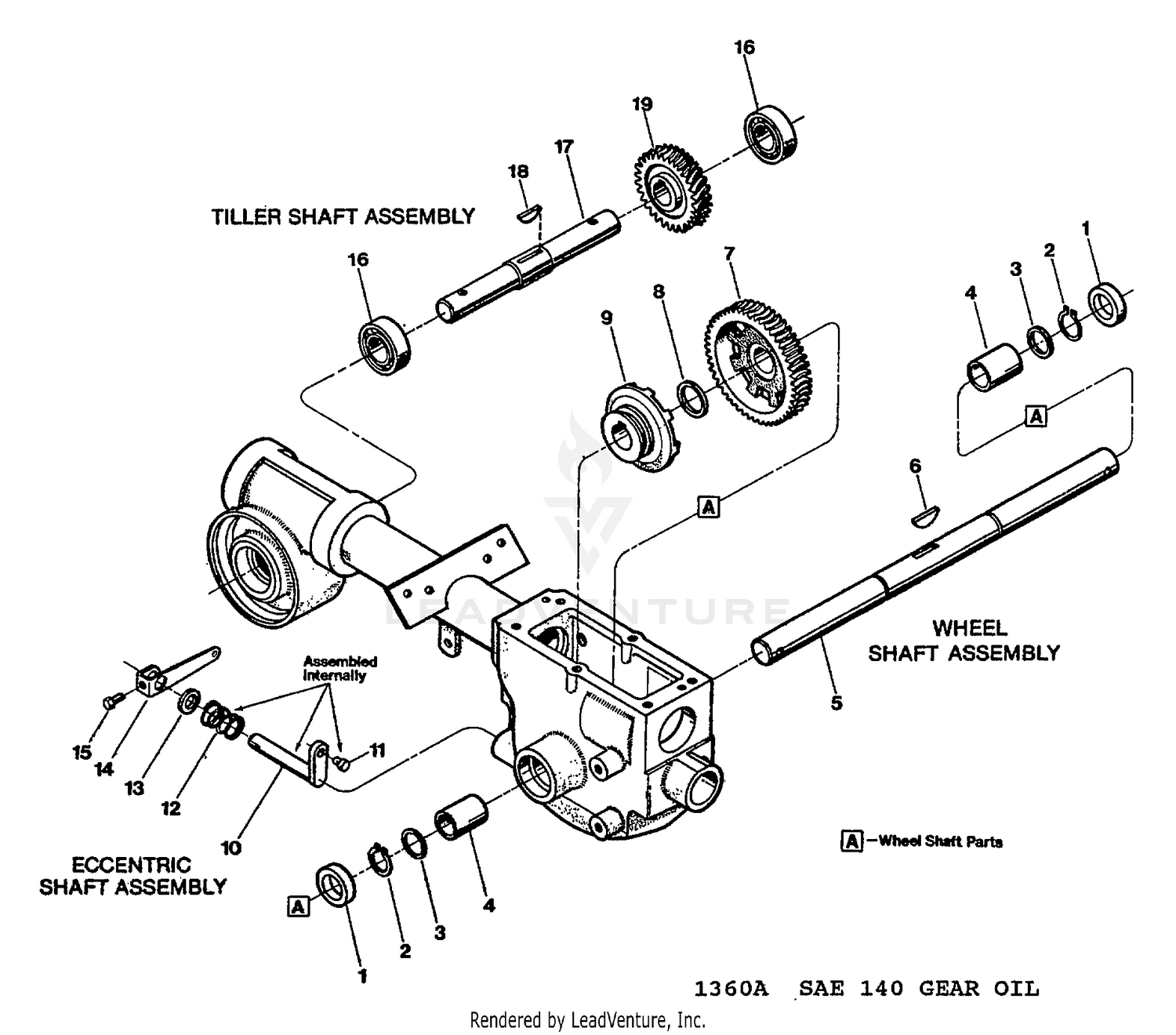 16

19

17

18

TILLER SHAFT ASSEMBLY

16

7

8

9

1

2

3

4

A

A

6

LEADVENTURE

WHEEL SHAFT ASSEMBLY

5

Assembled Internally

15

14

13

12

11

10

ECCENTRIC SHAFT ASSEMBLY

A

1

2

3

4

A —Wheel Shaft Parts

1360A SAE 140 GEAR OIL

Rendered by LeadVenture, Inc.