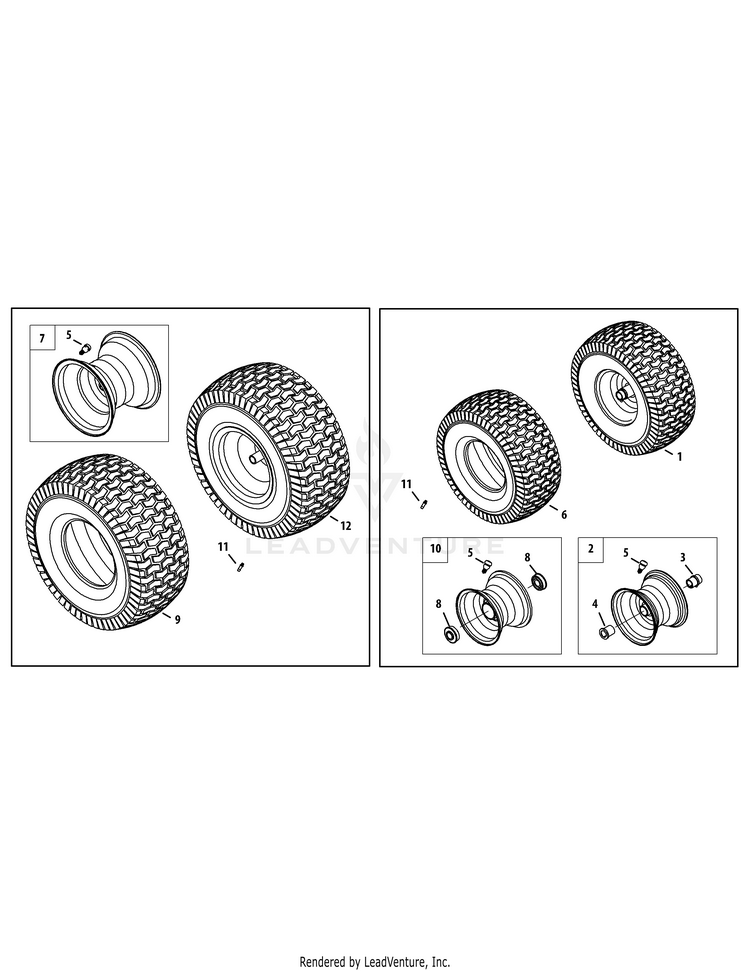 7
5
12
11
9
LEADVENTURE
1
11
6
10
5
8
8
2
5
3
4
Rendered by LeadVenture, Inc.