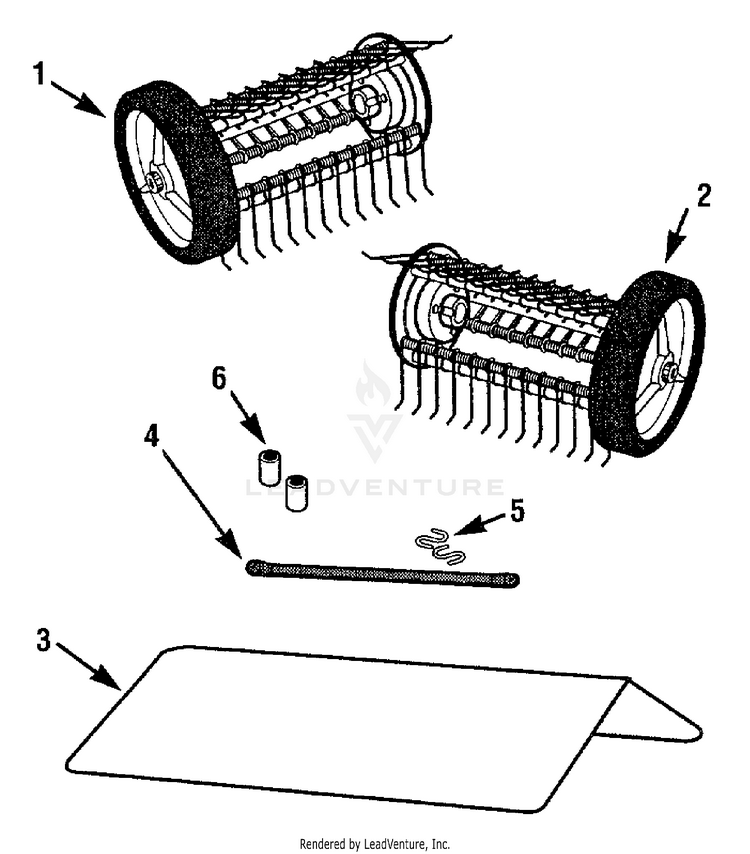 1

2

6

4

LEADVENTURE

5

3

Rendered by LeadVenture, Inc.