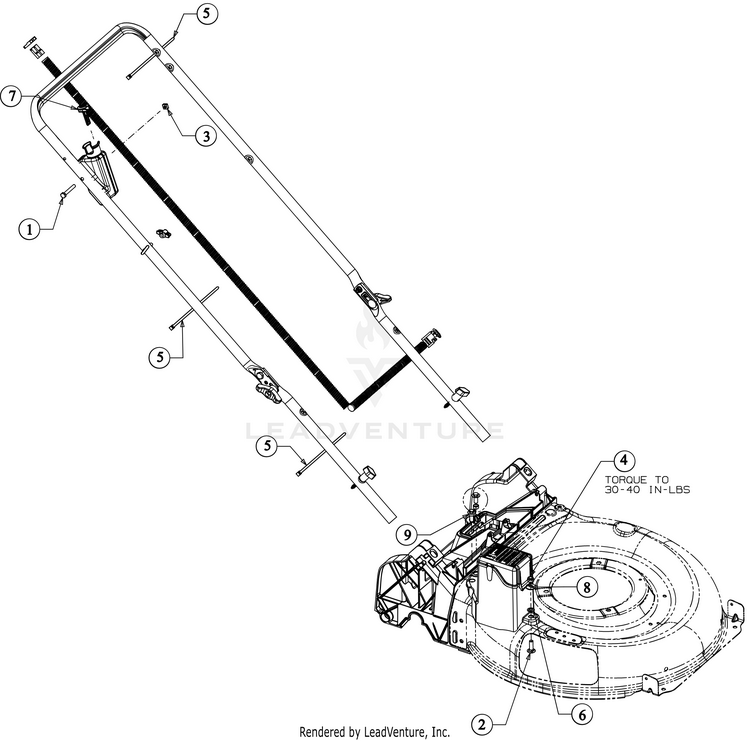 5
7
3
1
5
LEADVENTURE
5
4
TORQUE TO
30-40 IN-LBS
9
8
2
6
Rendered by LeadVenture, Inc.