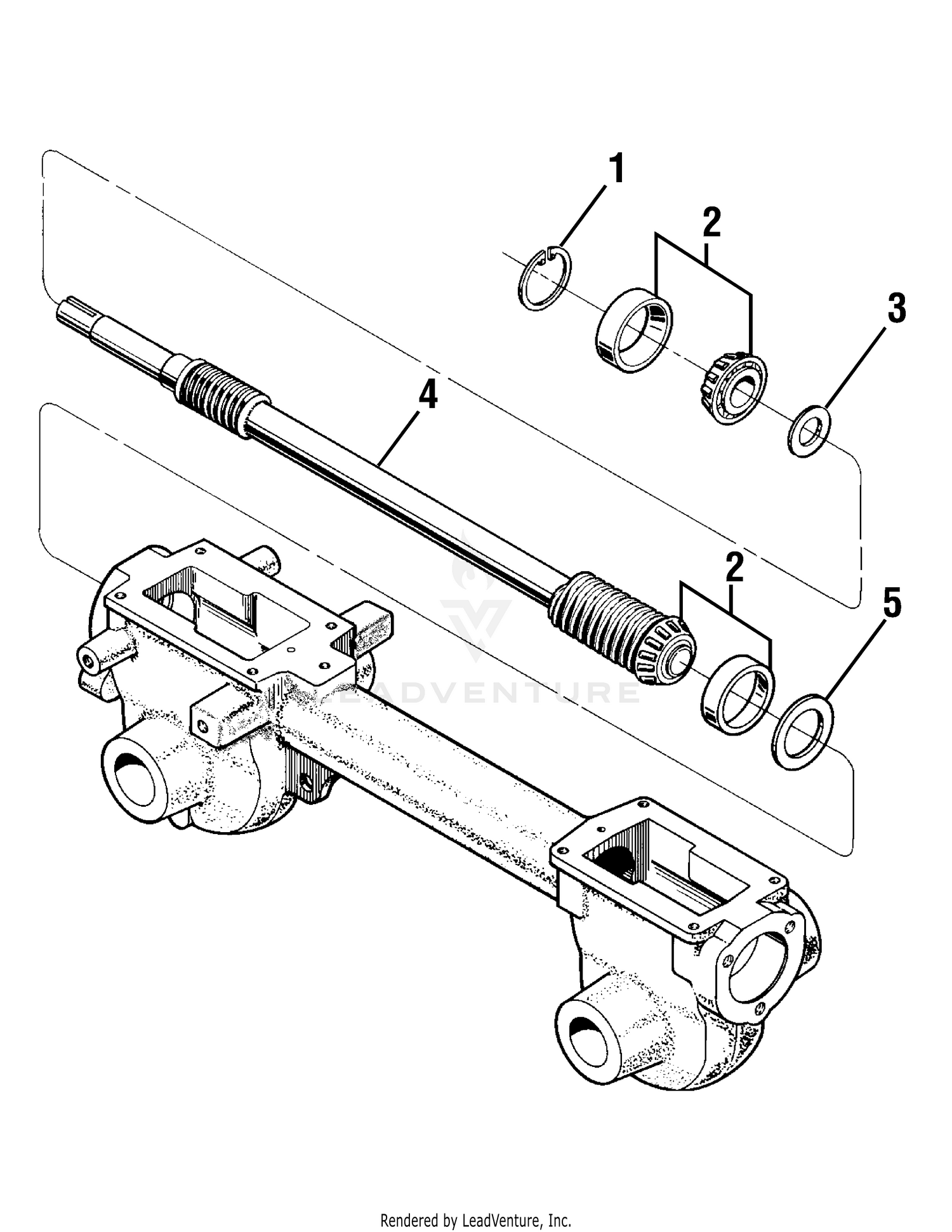 1
2
3
4
2
5
LEADVENTURE
Rendered by LeadVenture, Inc.