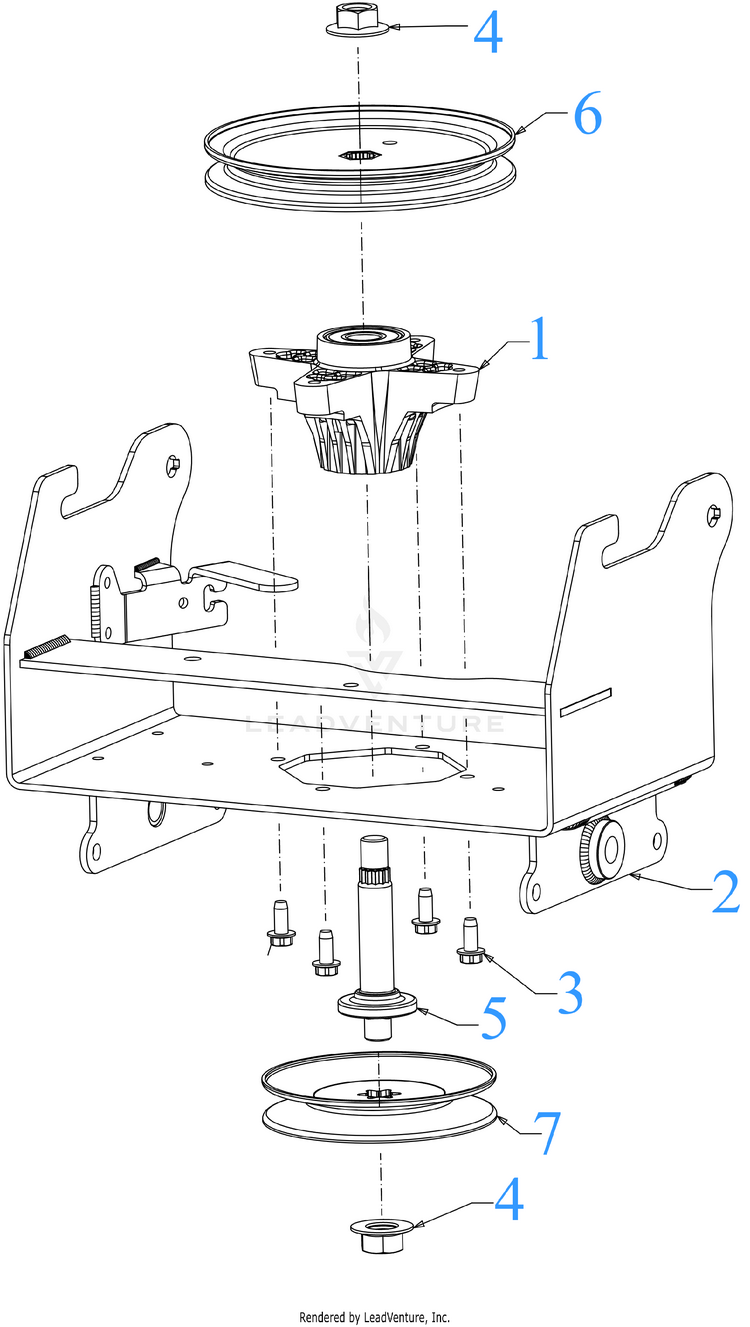 4
6
1
LEADVENTURE
2
3
5
7
4
Rendered by LeadVenture, Inc.