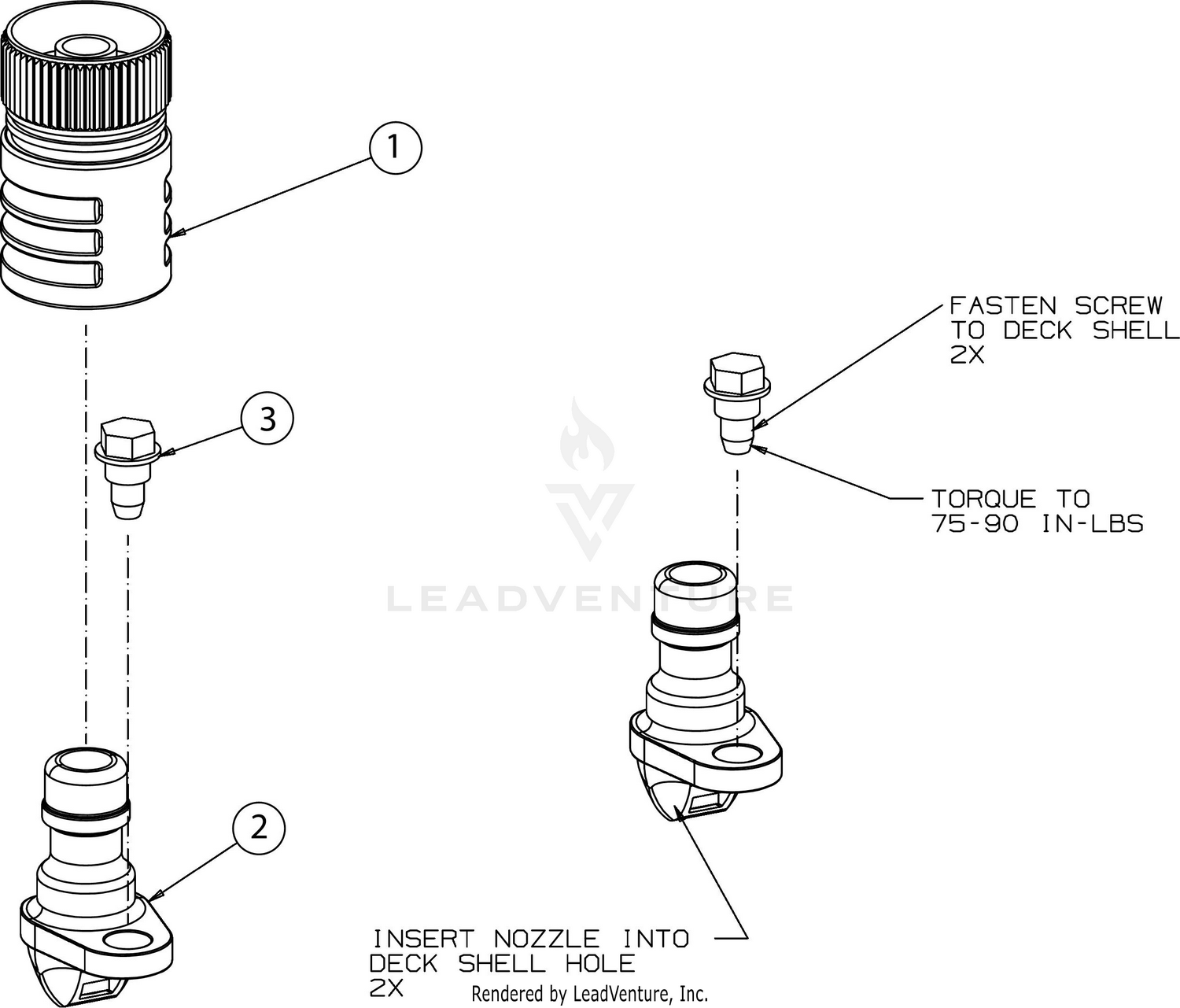 1

3

2

FASTEN SCREW TO DECK SHELL 2X

TORQUE TO 75-90 IN-LBS

LEADVENTURE

INSERT NOZZLE INTO DECK SHELL HOLE 2X

Rendered by LeadVenture, Inc.