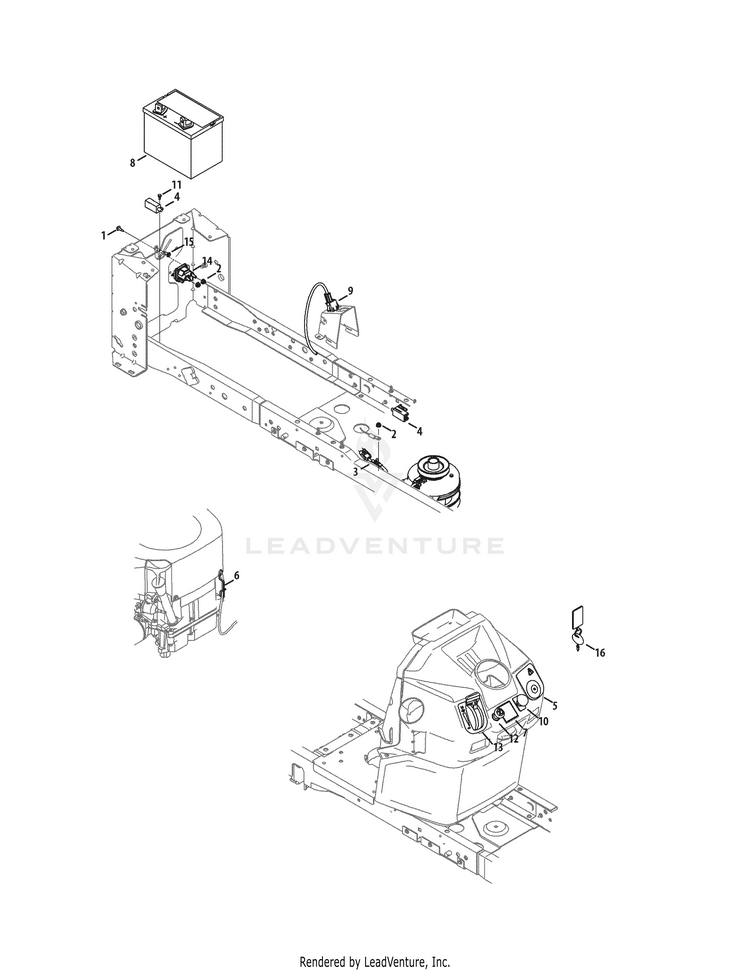 8
11
4
1
15
14
2
9
2
4
3
LEADVENTURE
6
16
5
10
7
12
13
Rendered by LeadVenture, Inc.