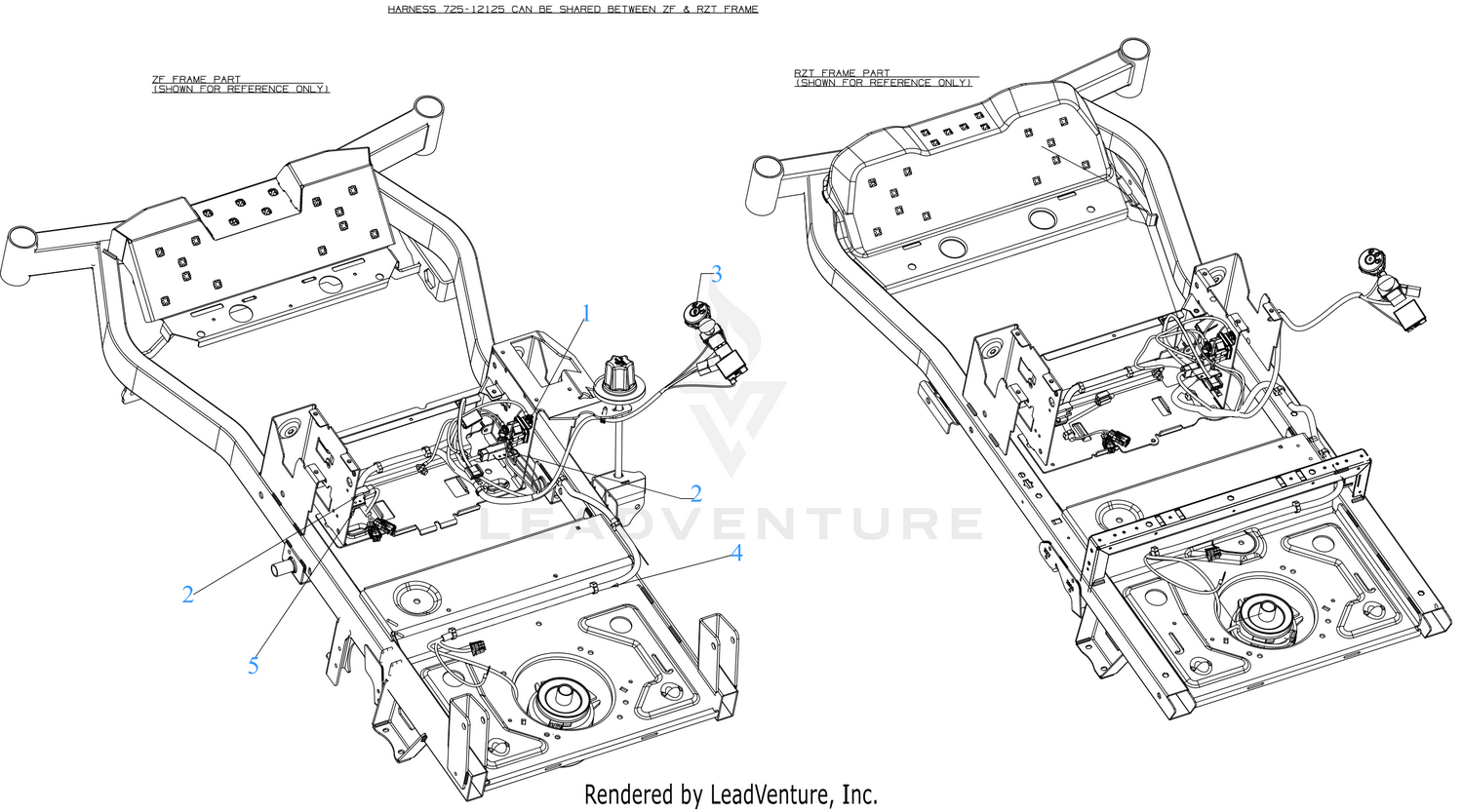 HARNESS 725-12125 CAN BE SHARED BETWEEN ZF & RZT FRAME

ZF FRAME PART
(SHOWN FOR REFERENCE ONLY)

RZT FRAME PART
(SHOWN FOR REFERENCE ONLY)

3

1

2

4

2

5

LEADVENTURE

Rendered by LeadVenture, Inc.