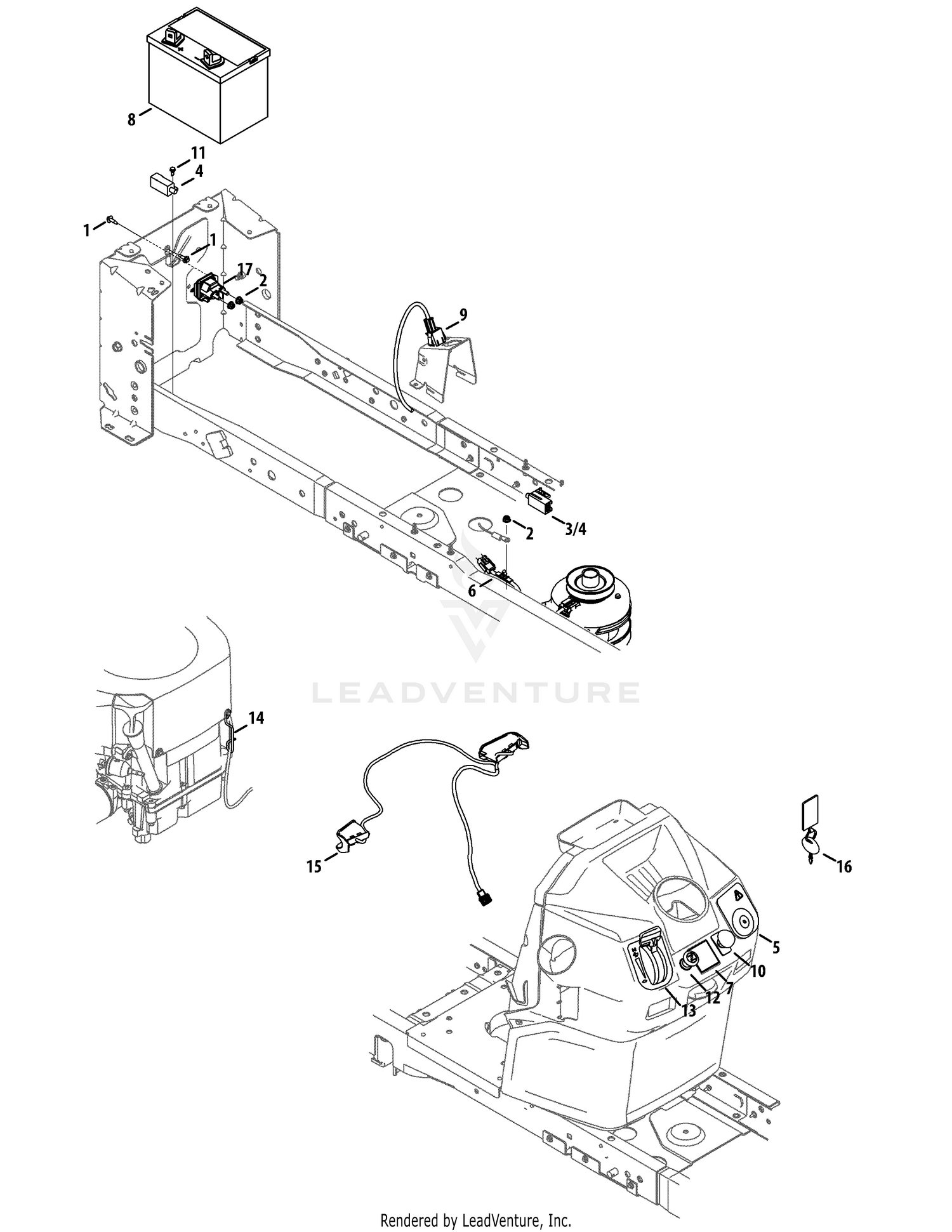 8
11
4
1
1
17
2
9
3/4
2
6
LEADVENTURE
14
15
16
5
10
7
12
13
Rendered by LeadVenture, Inc.