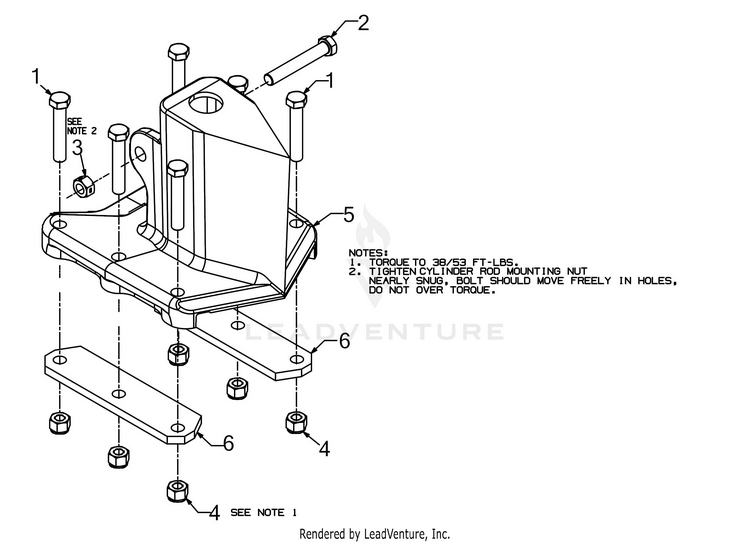 2

1

1

SEE NOTE 2

3

5

NOTES:
1. TORQUE TO 38/53 FT-LBS.
2. TIGHTEN CYLINDER ROD MOUNTING NUT NEARLY SNUG, BOLT SHOULD MOVE FREELY IN HOLES, DO NOT OVER TORQUE.

LEADVENTURE

6

6

4

4 SEE NOTE 1

Rendered by LeadVenture, Inc.