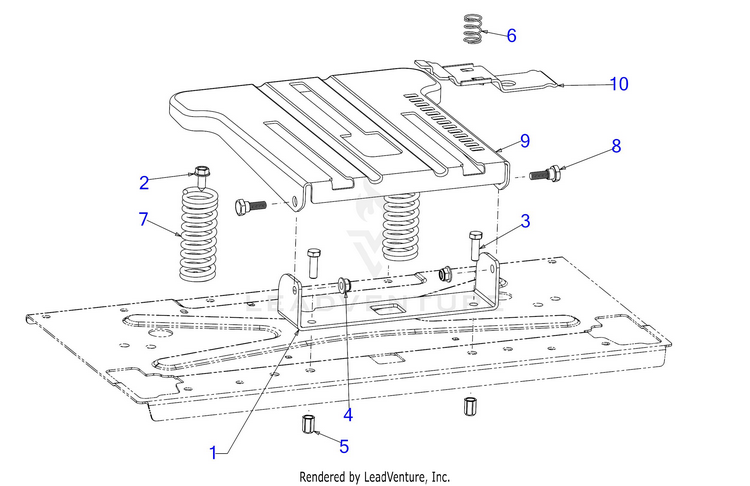 6
10
9
8
2
7
3
LEADVENTURE
4
5
1
Rendered by LeadVenture, Inc.