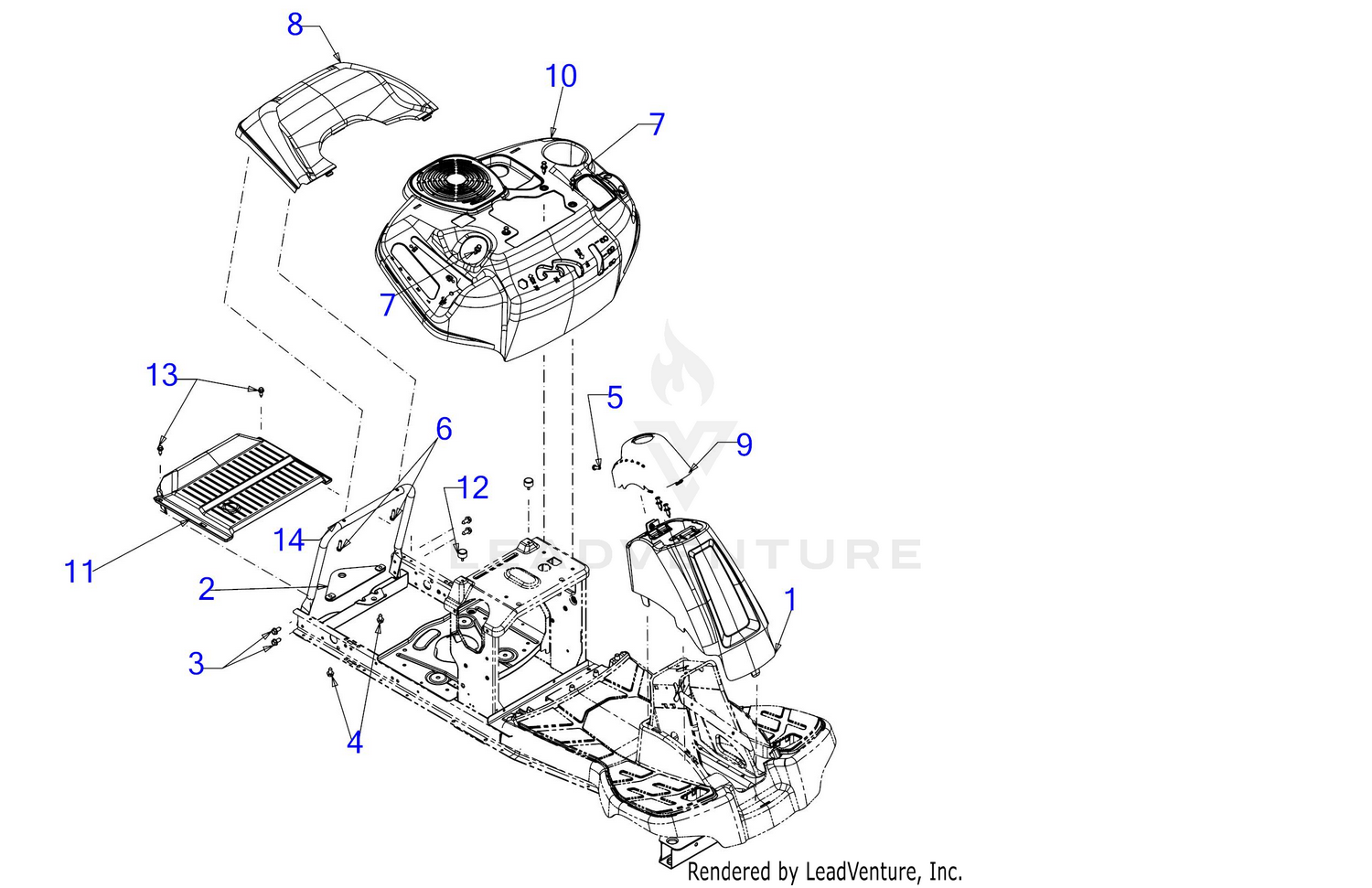 8
10
7
7
13
5
6
9
12
14
11
2
1
3
4
LEADVENTURE
Rendered by LeadVenture, Inc.