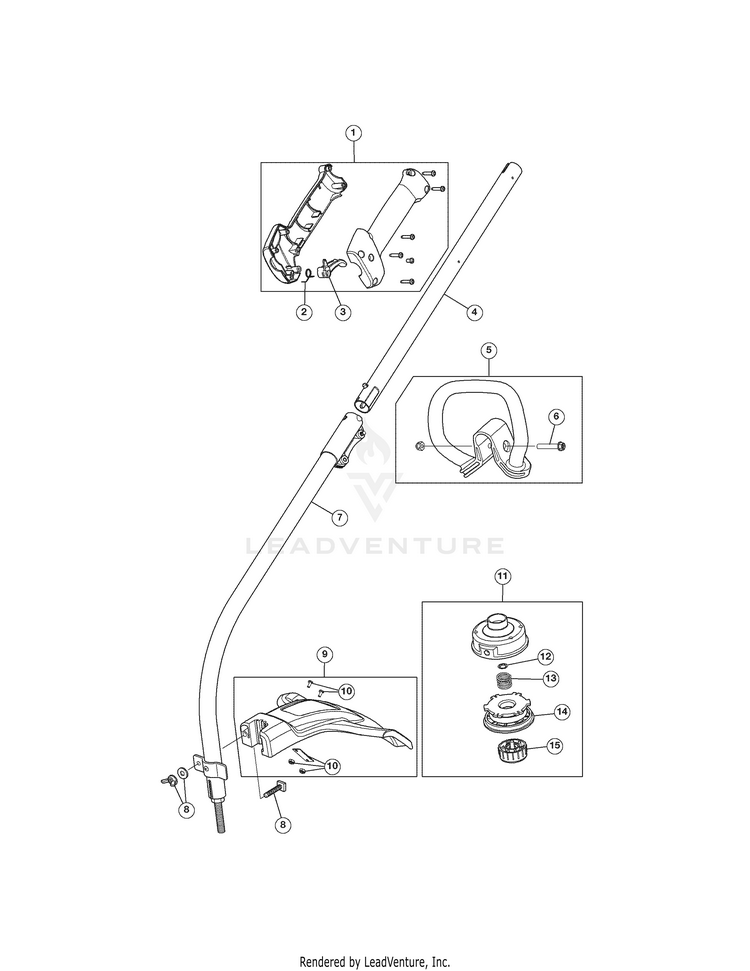 1
2
3
4
5
6
7
LEADVENTURE
11
12
13
14
15
9
10
10
8
8

Rendered by LeadVenture, Inc.